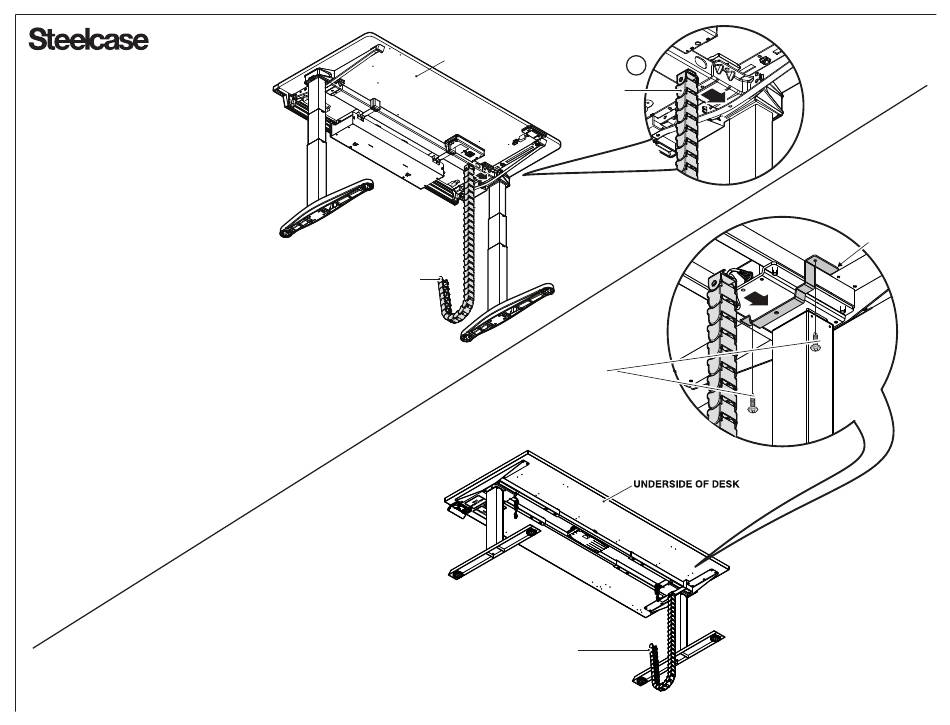 Steelcase

UNDERSIDE OF DESK