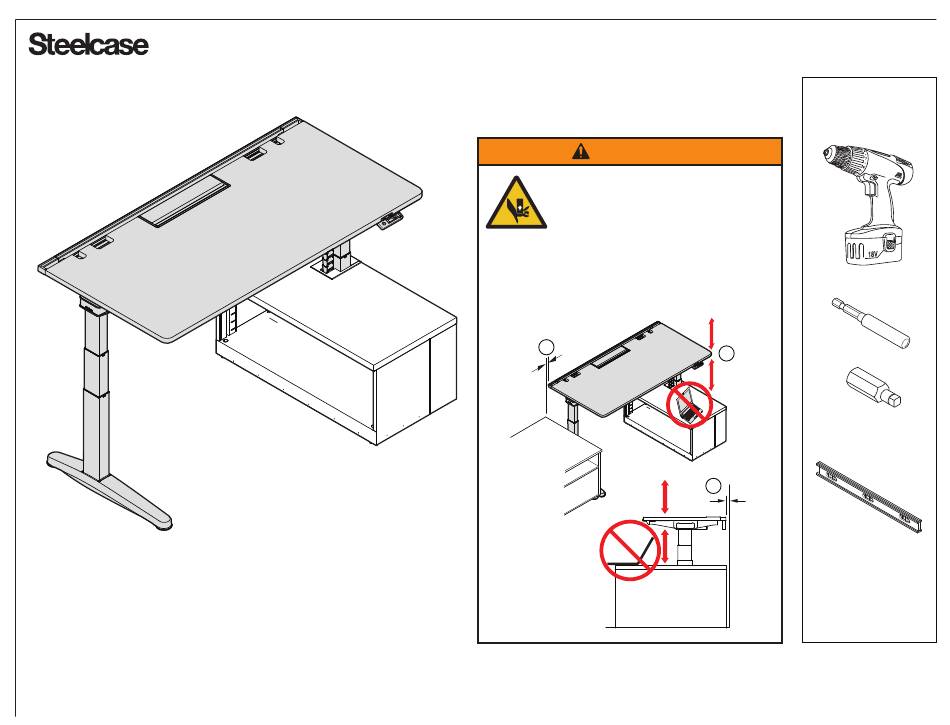 Steelcase

18V