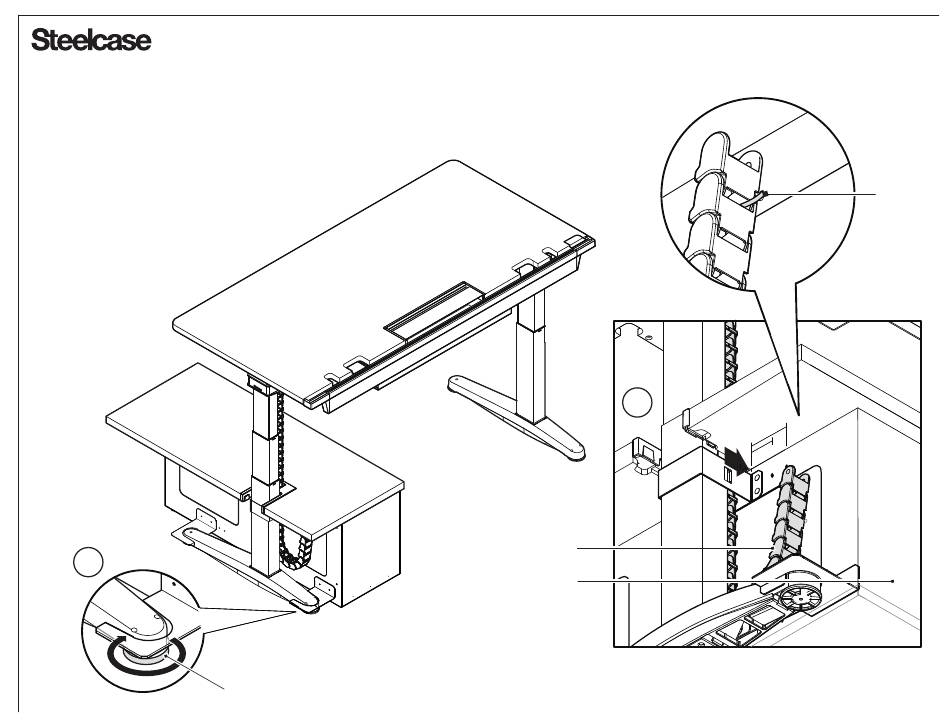 Steelcase