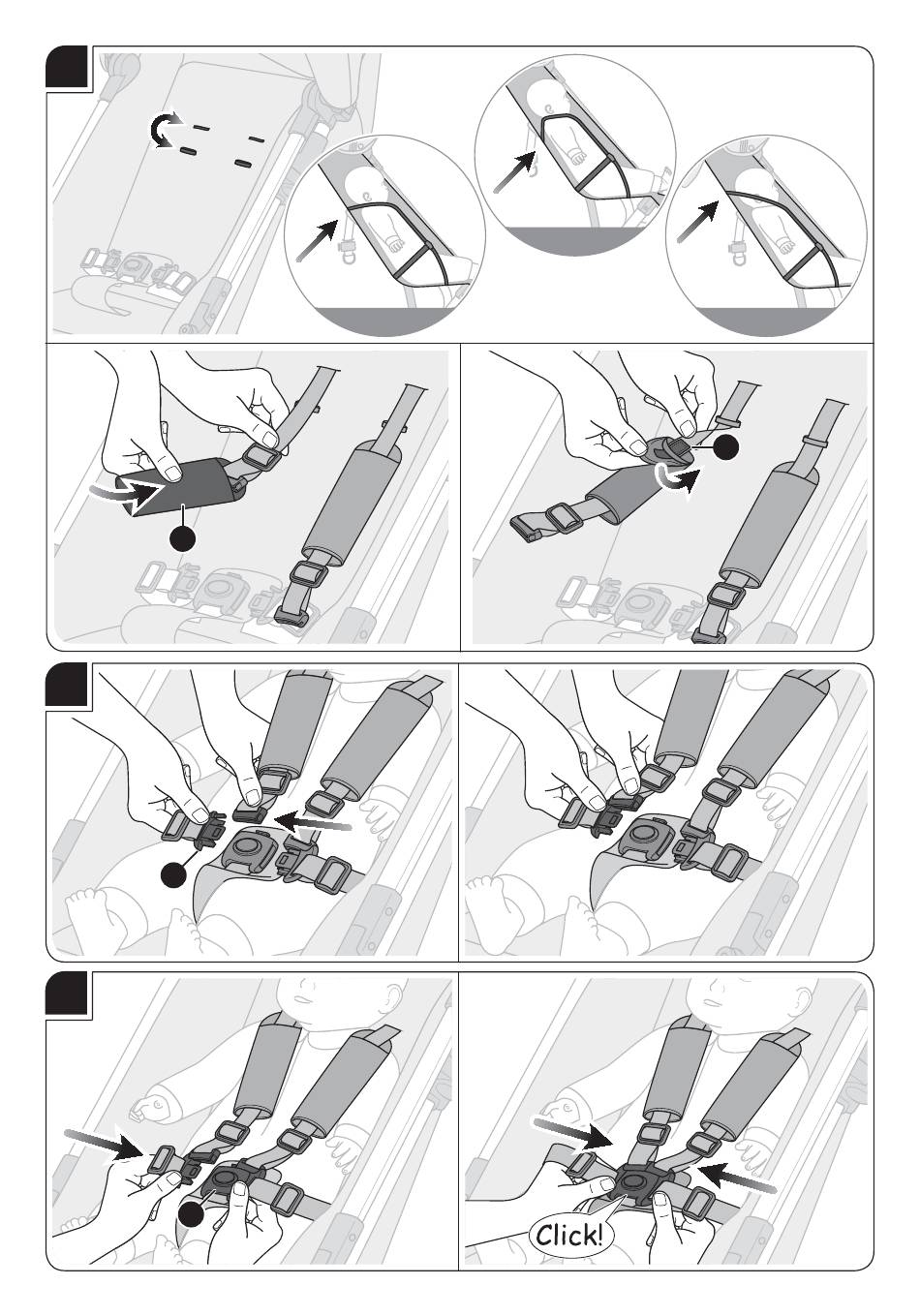 Click!