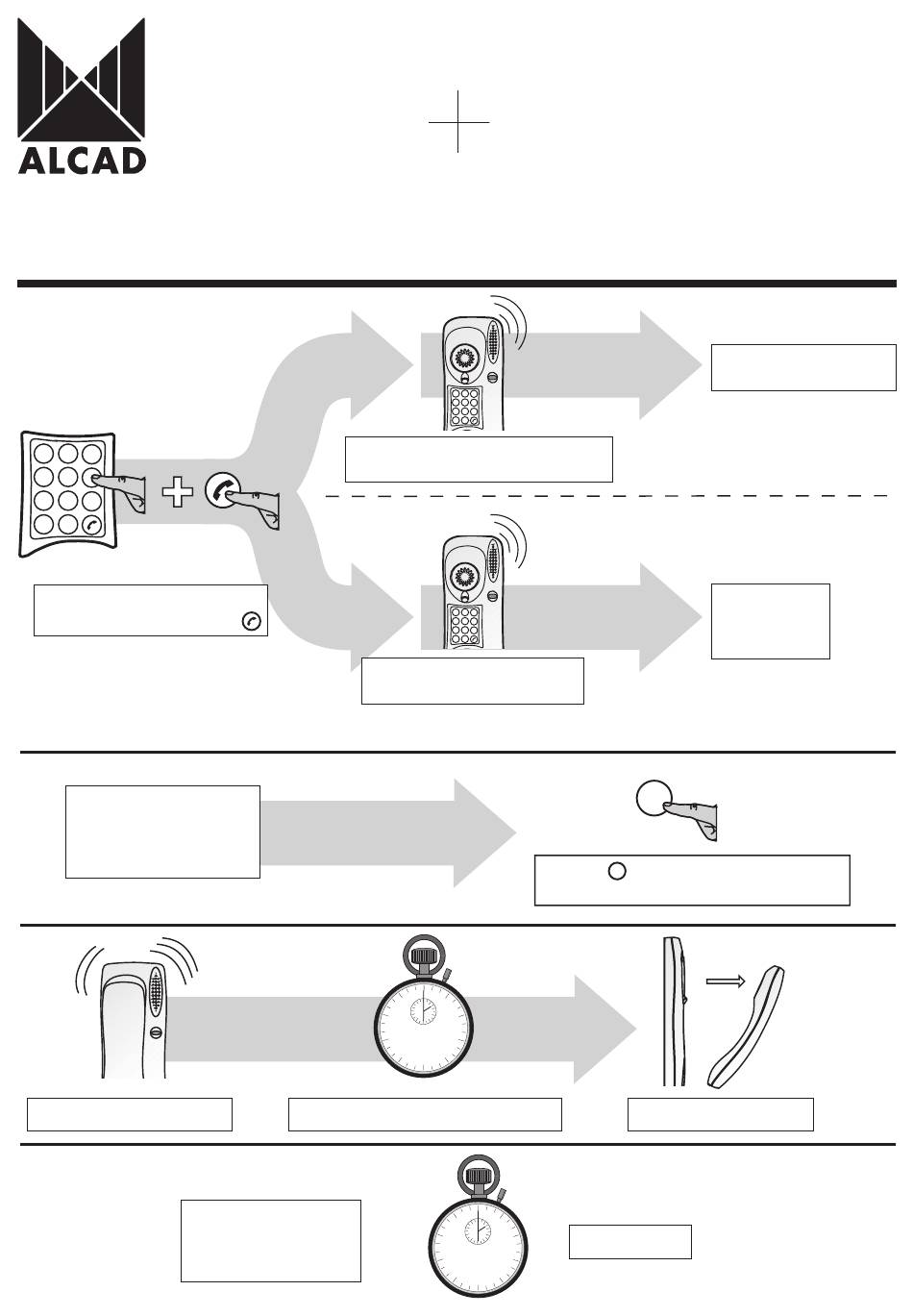 ALCAD