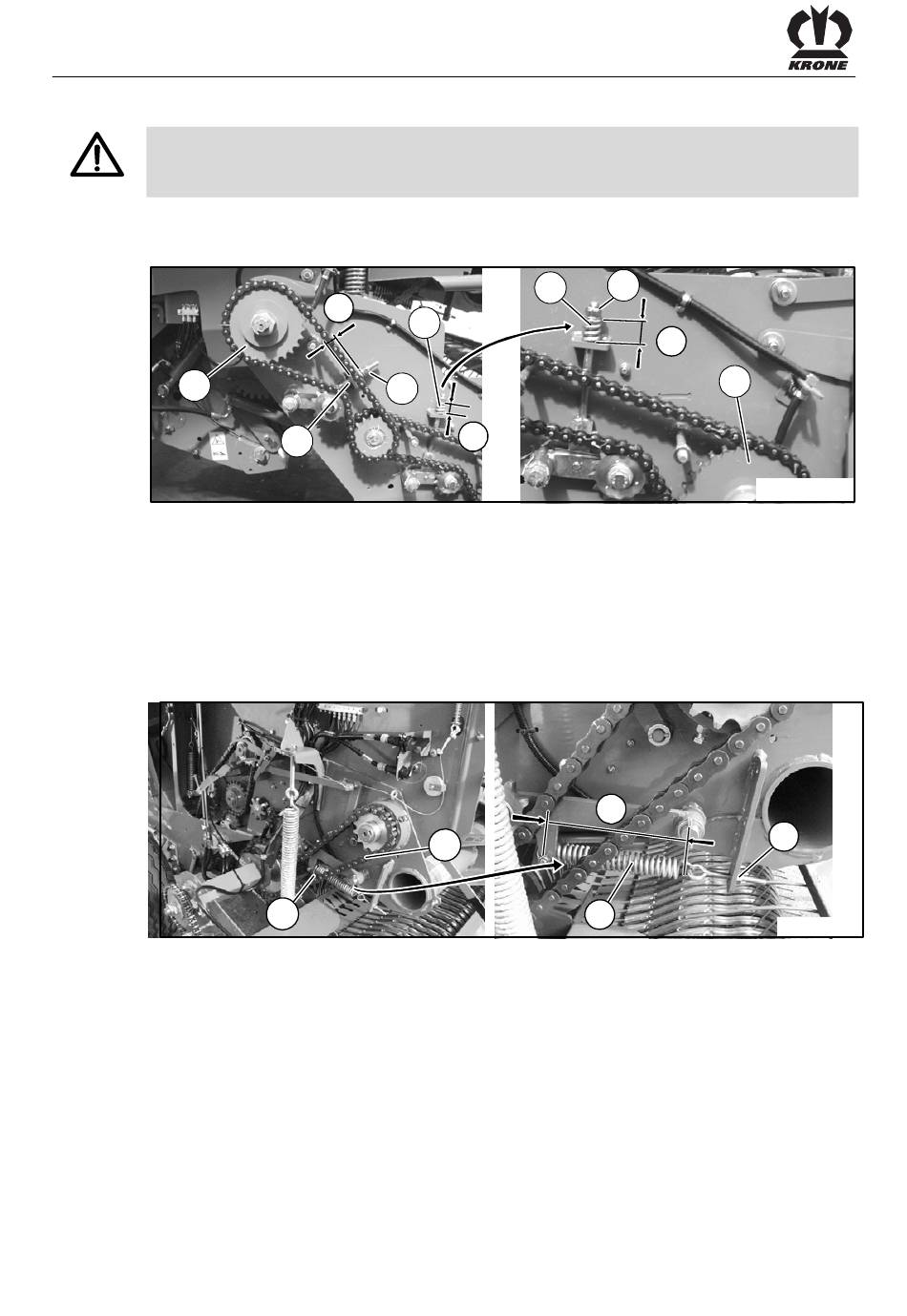 KRONE