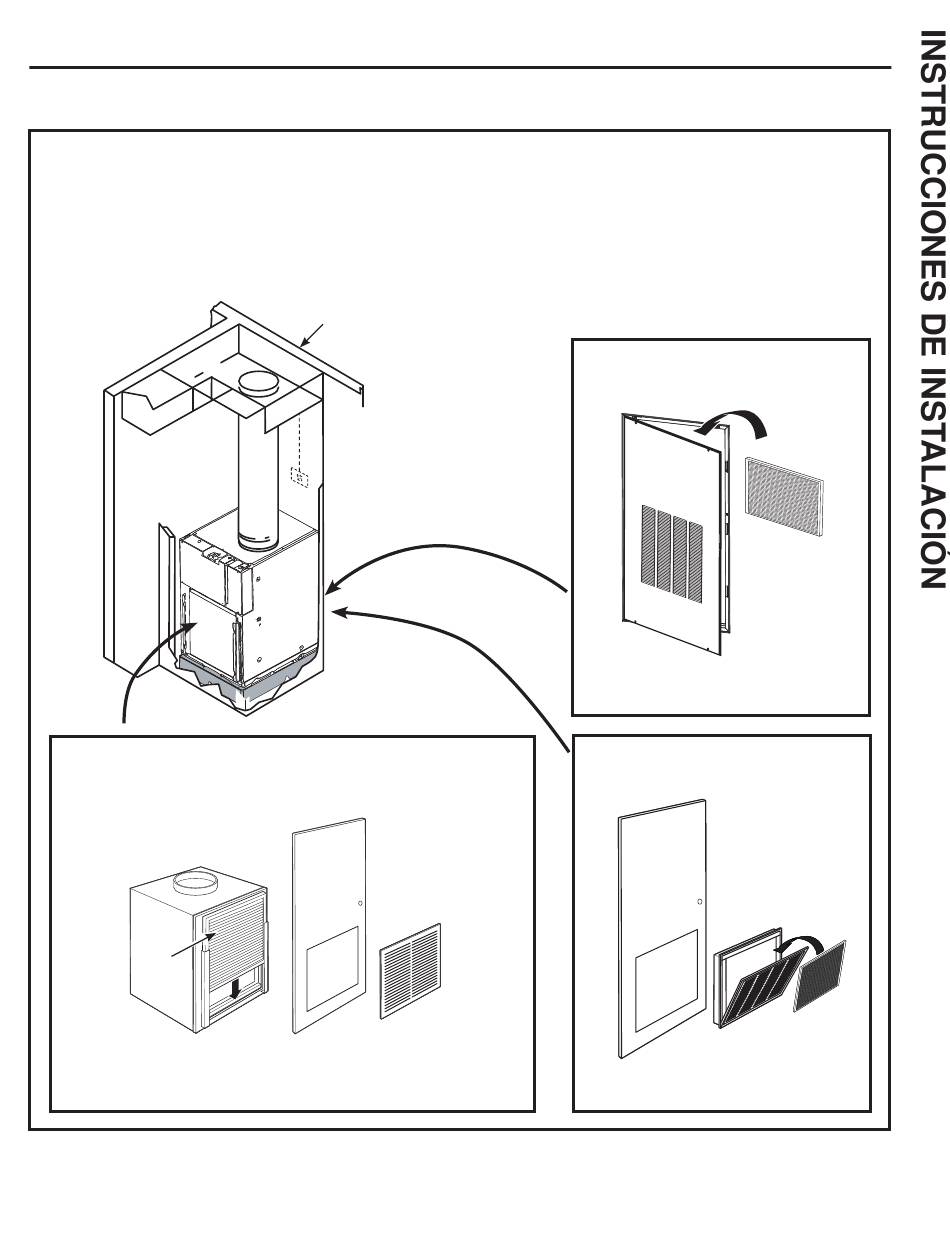 INSTRUCCIONES DE INSTALACIÓN