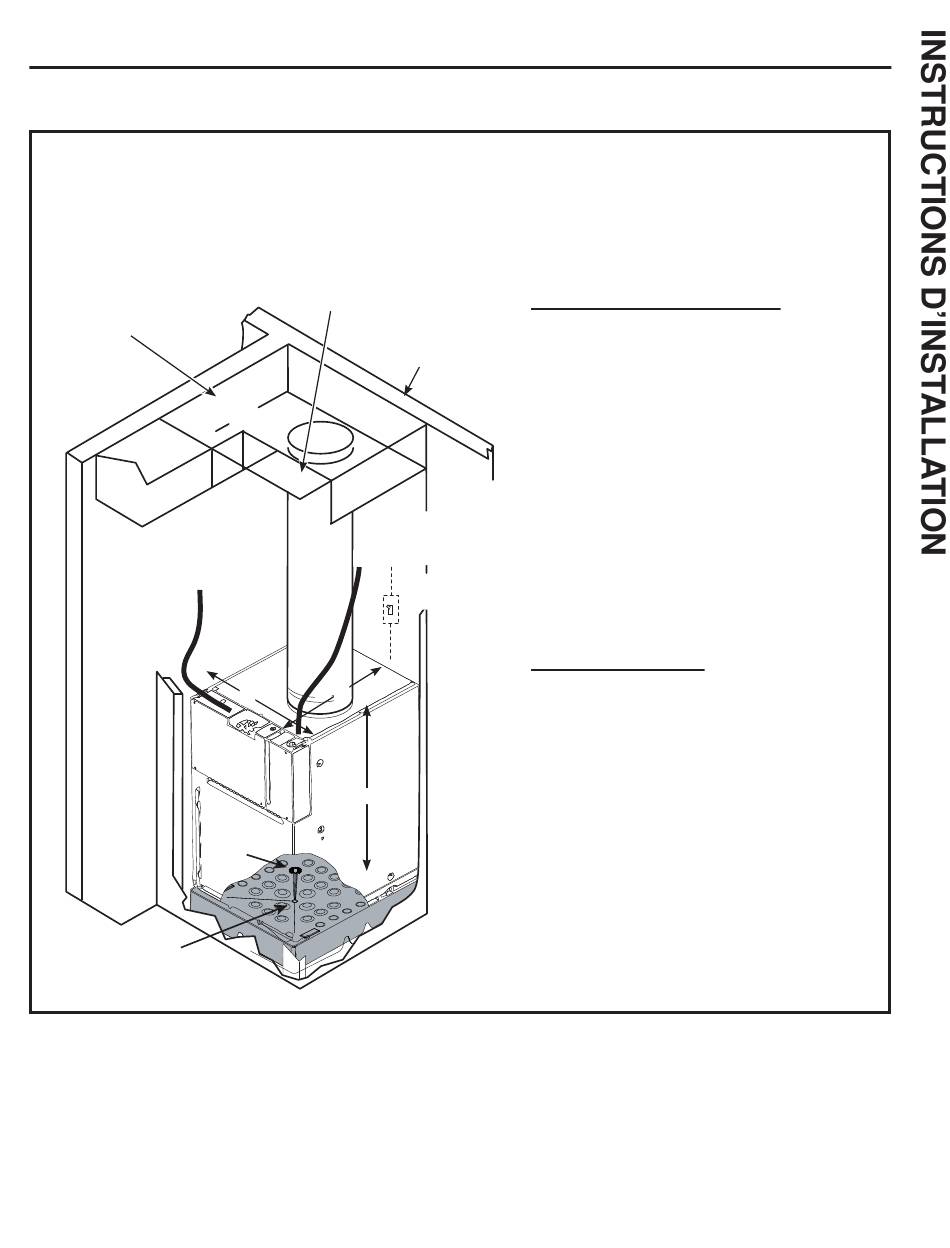 INSTRUCTIONS D'INSTALLATION