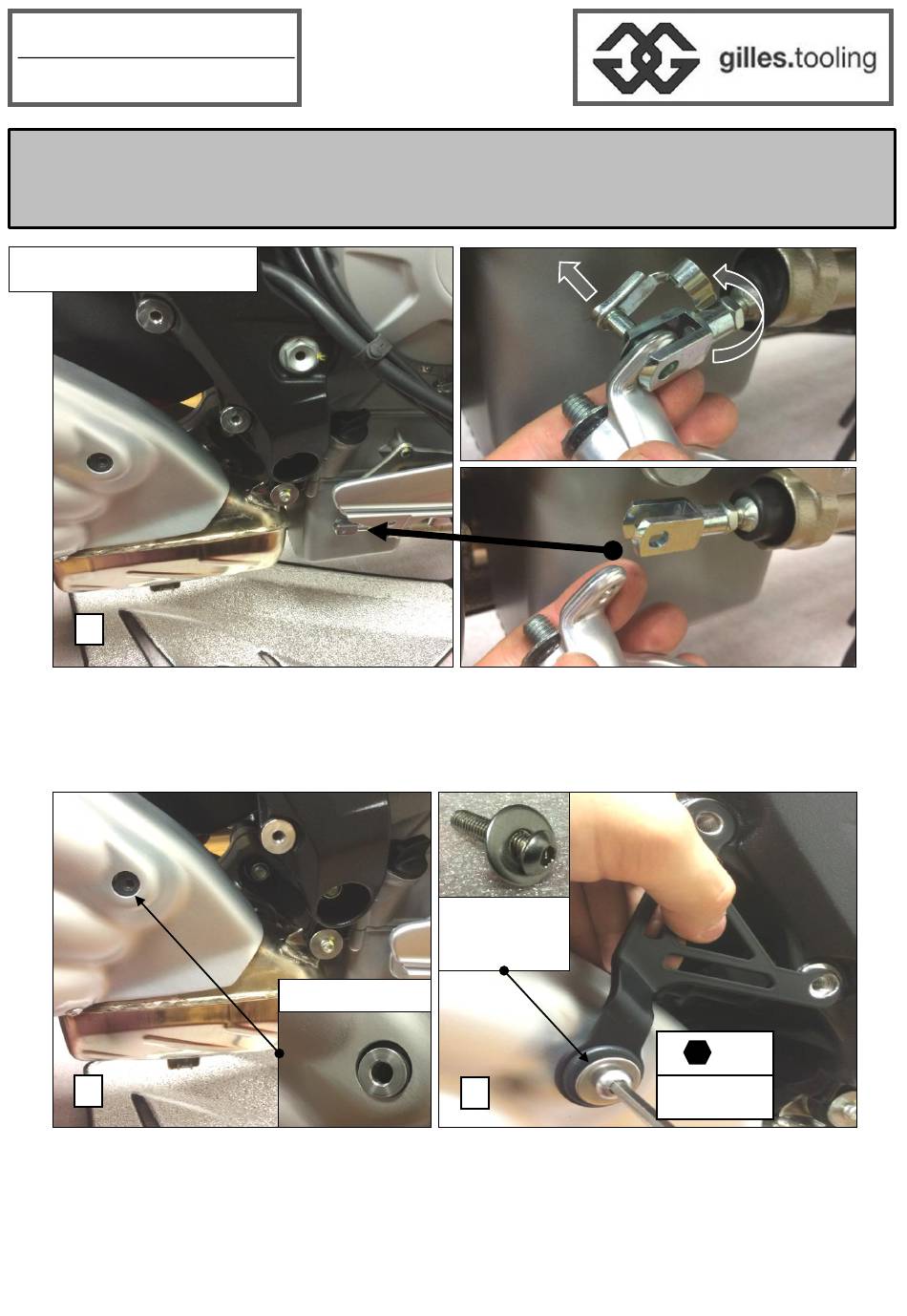 gilles.tooling