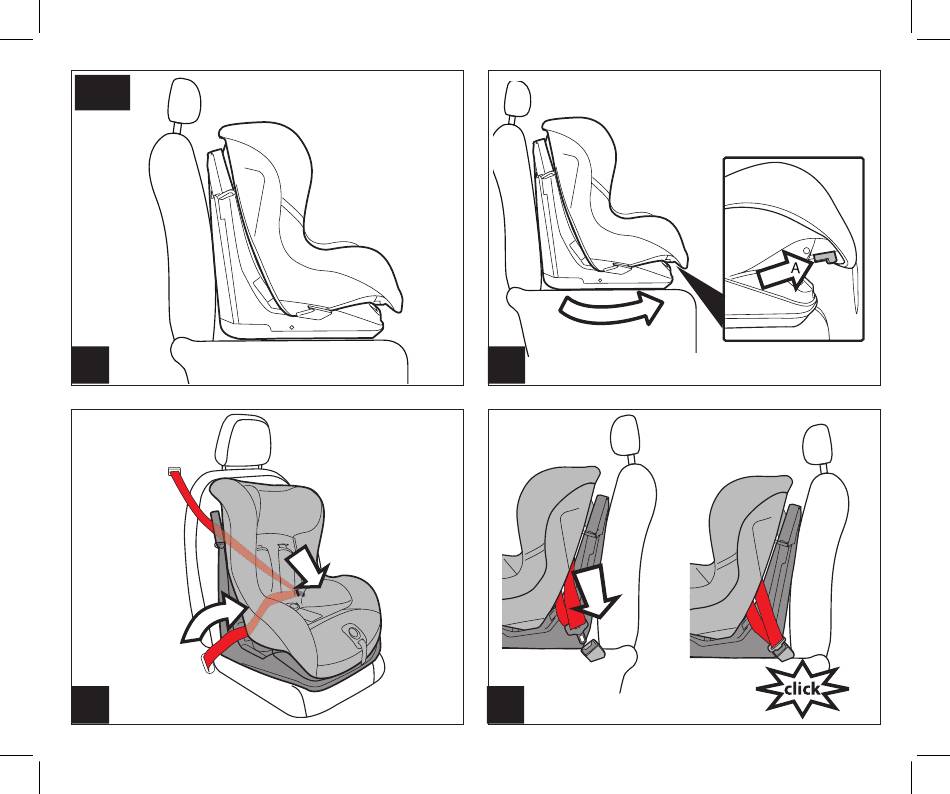 A

click