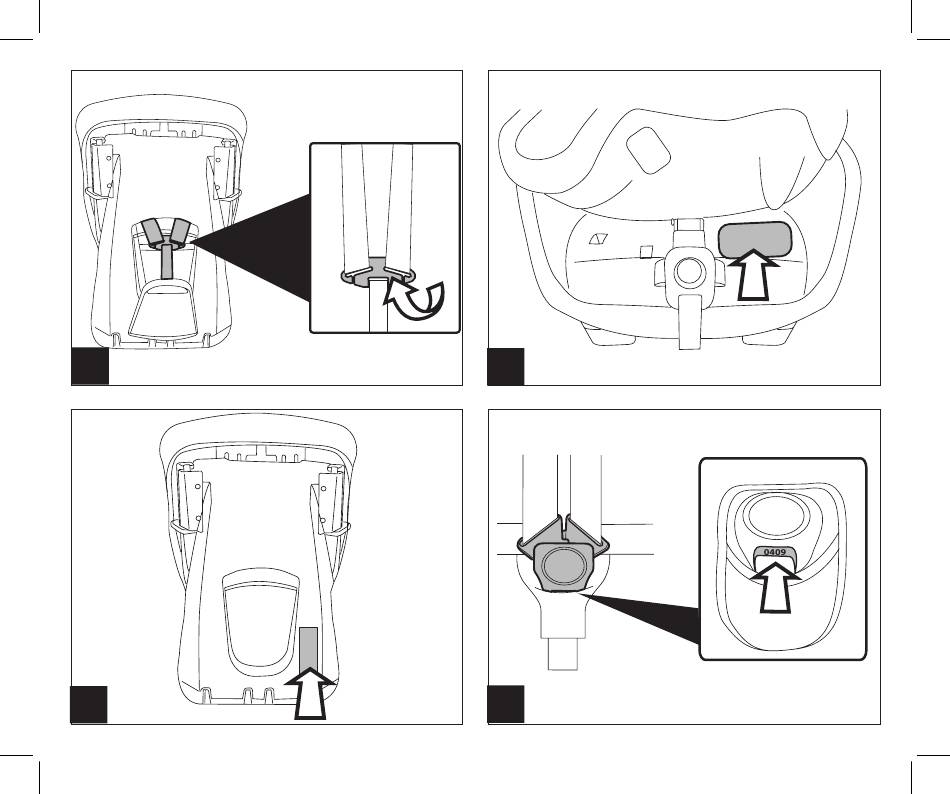 0409