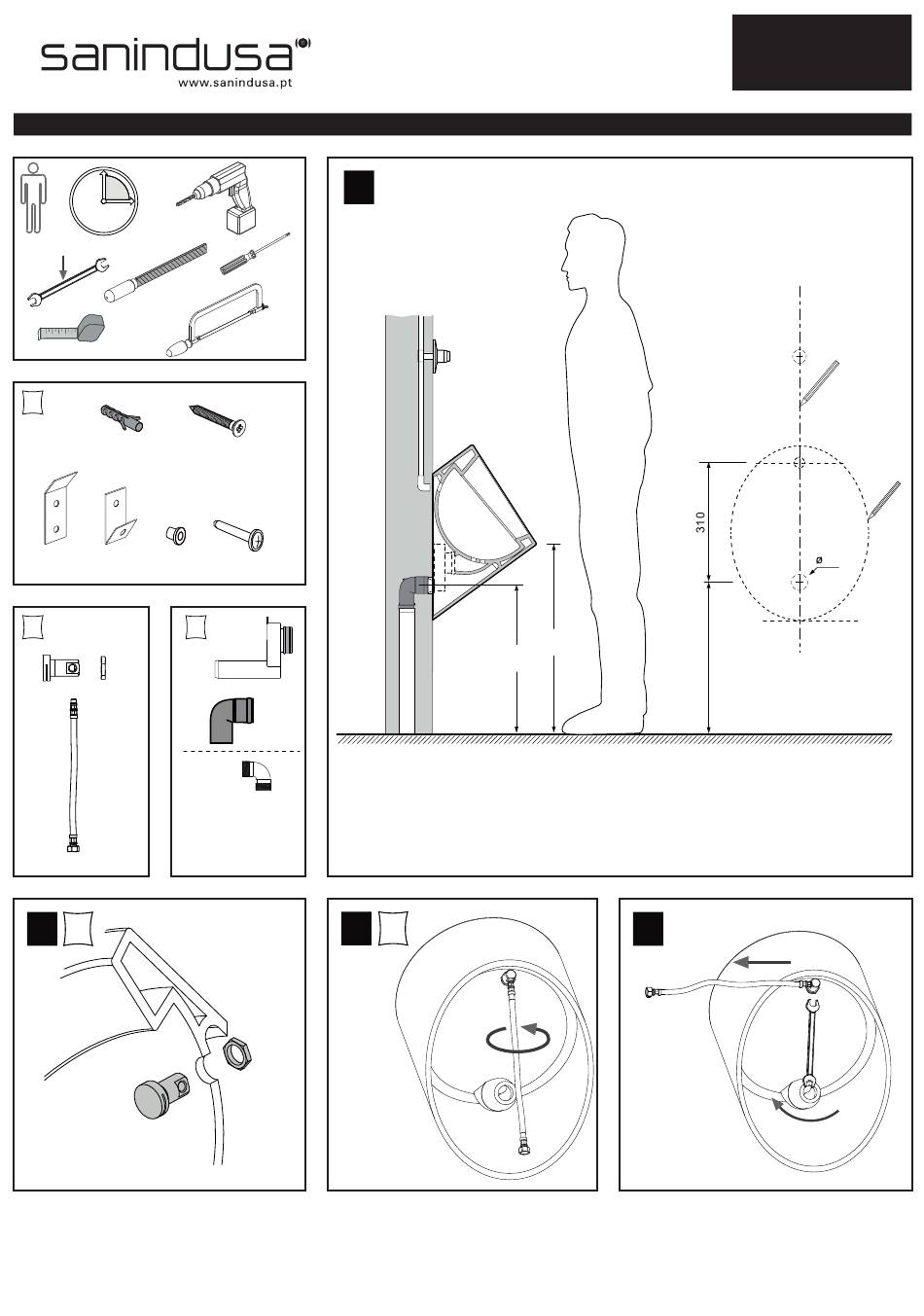 sanindusa
www.sanindusa.pt

310
ø