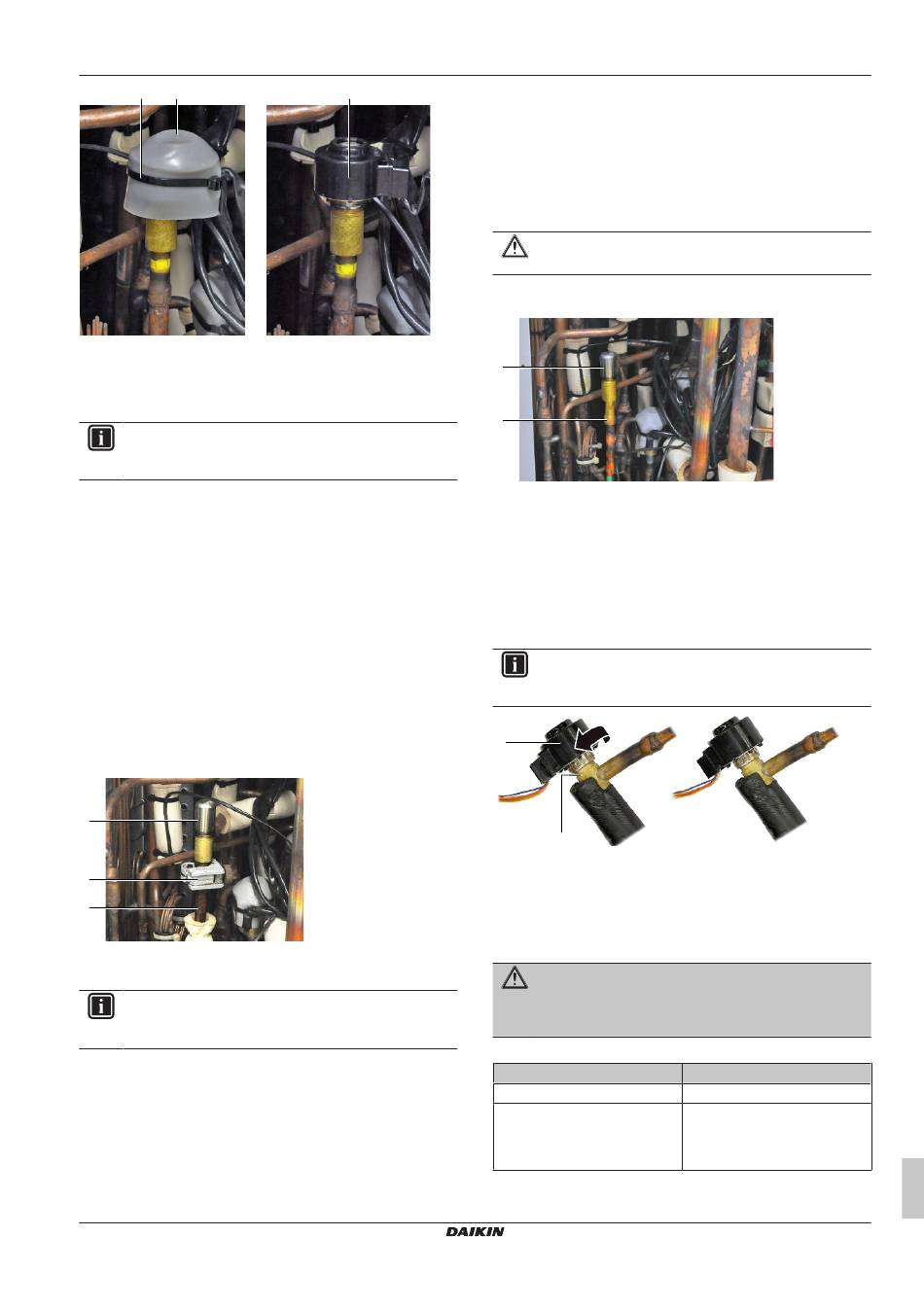 DAIKIN