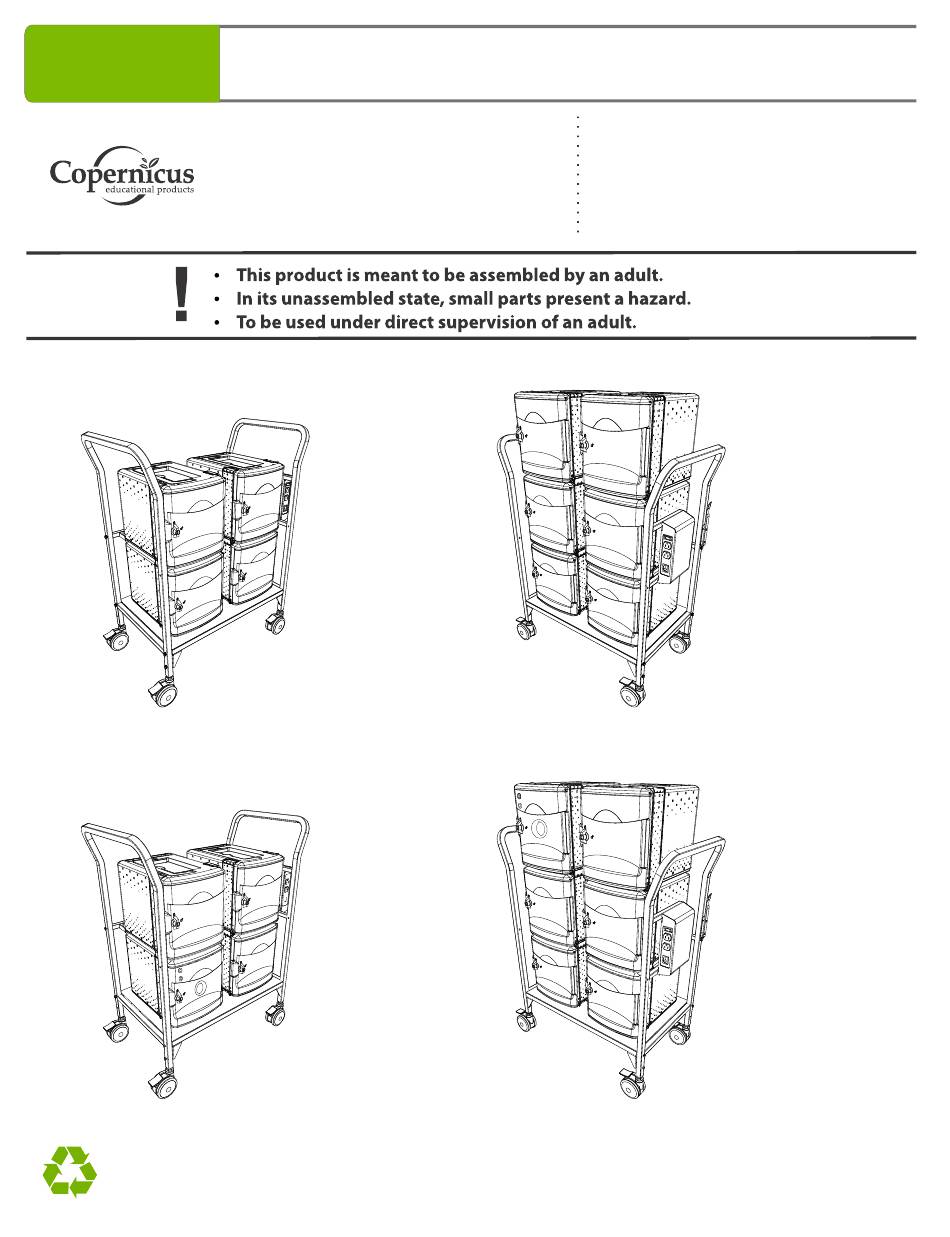 Copernicus
educational products

!
• This product is meant to be assembled by an adult.
• In its unassembled state, small parts present a hazard.
• To be used under direct supervision of an adult.