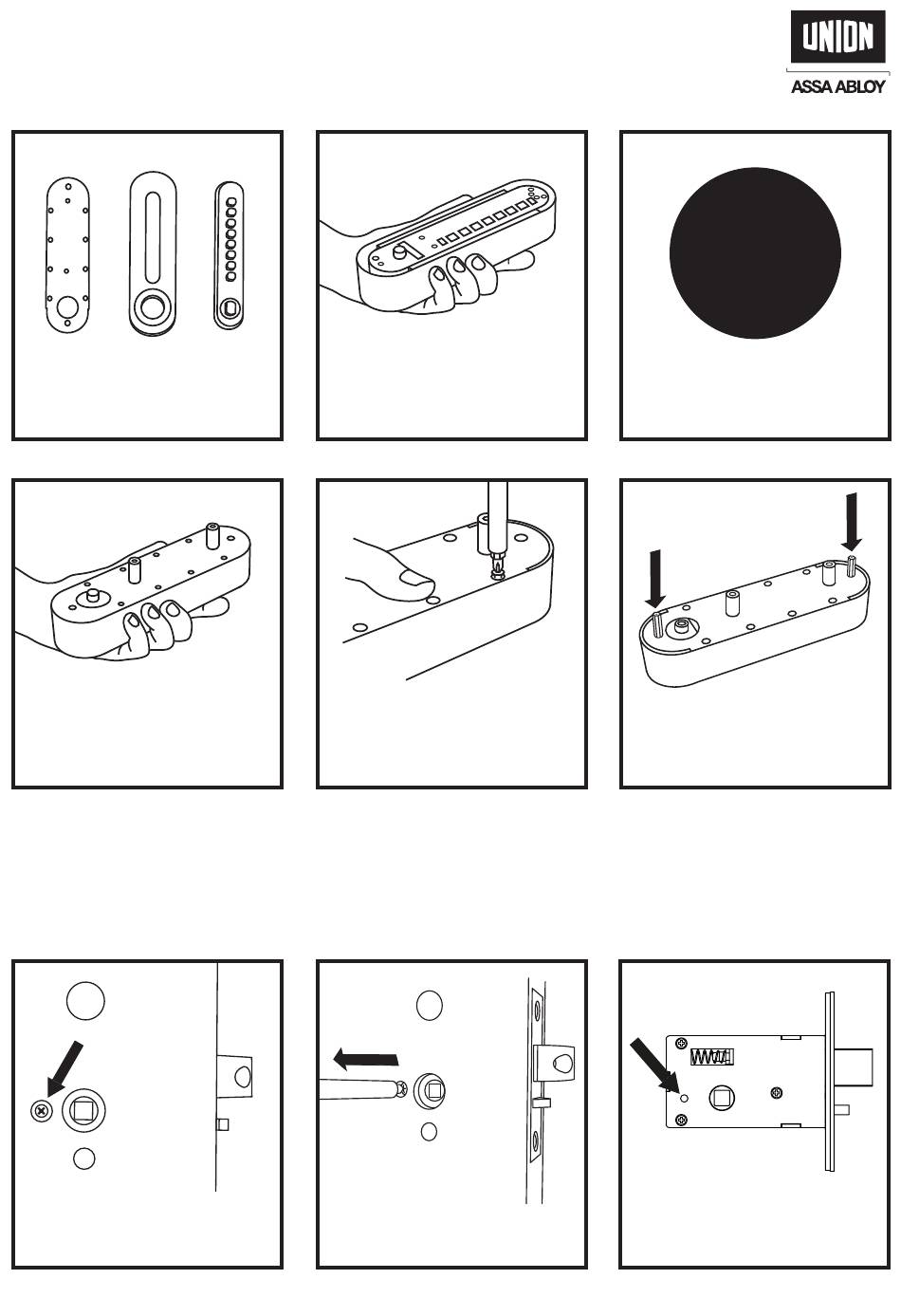 UNION
ASSA ABLOY