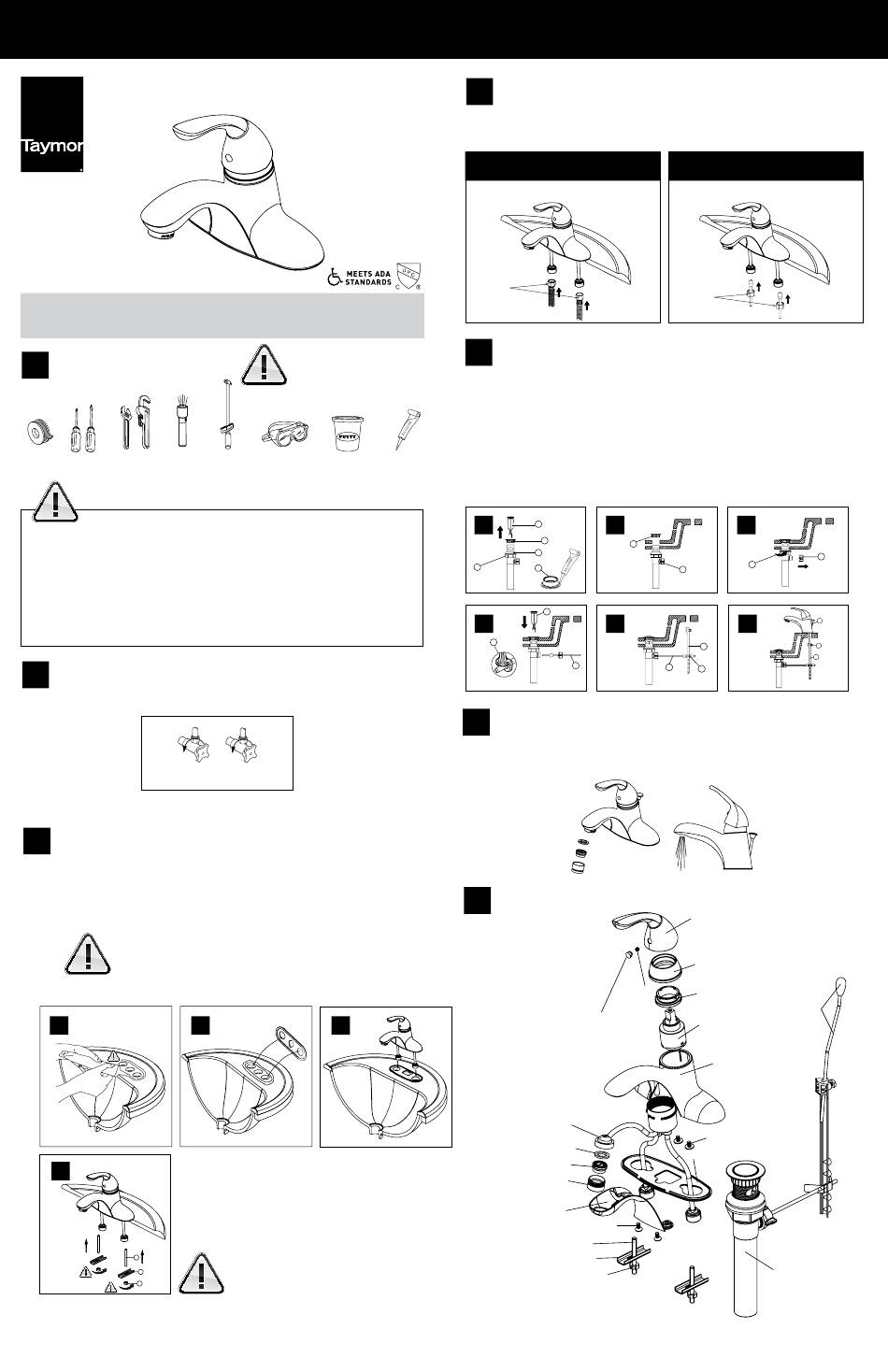 Taymor

MEETS ADA STANDARDS

PUTTY