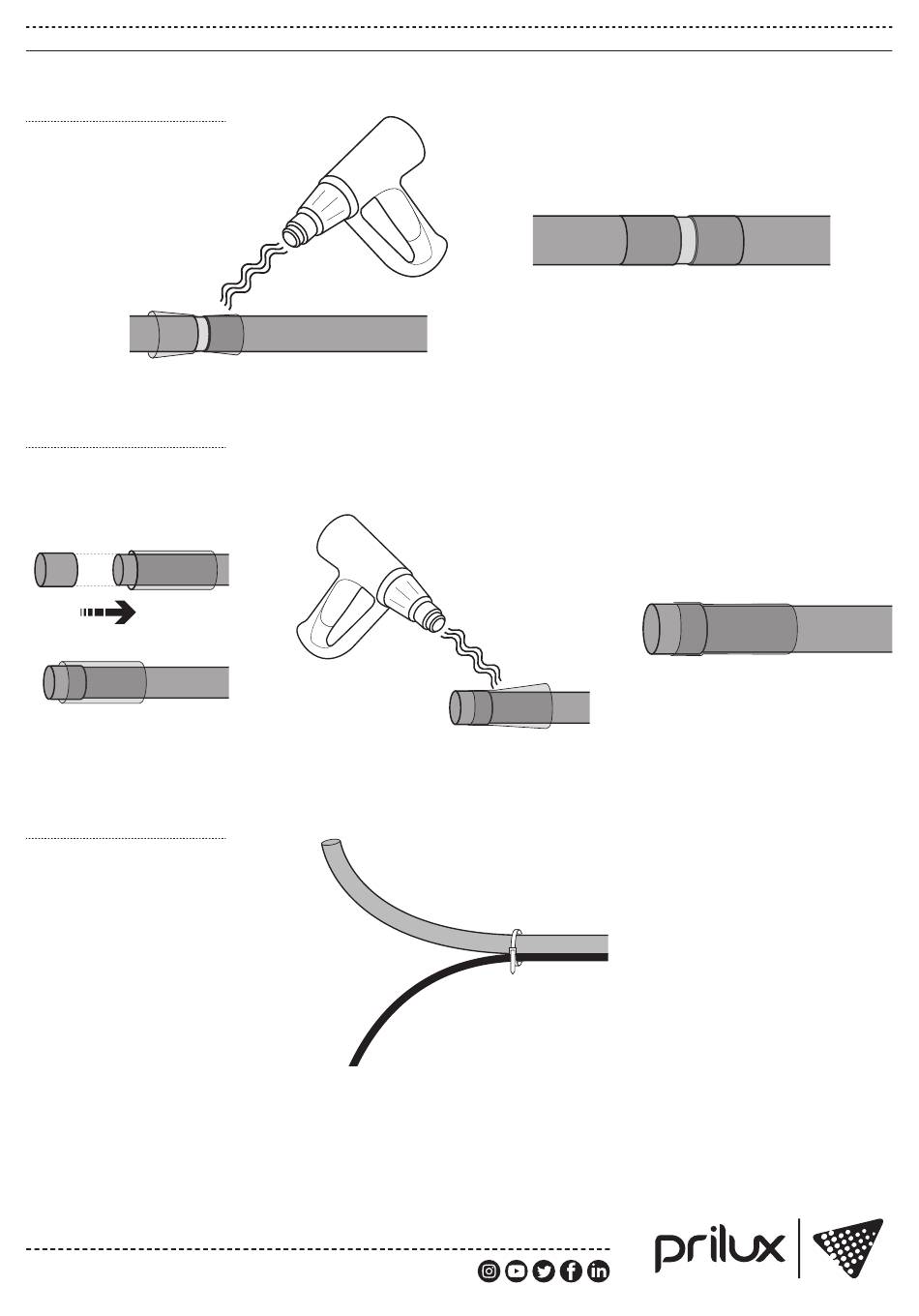 prilux