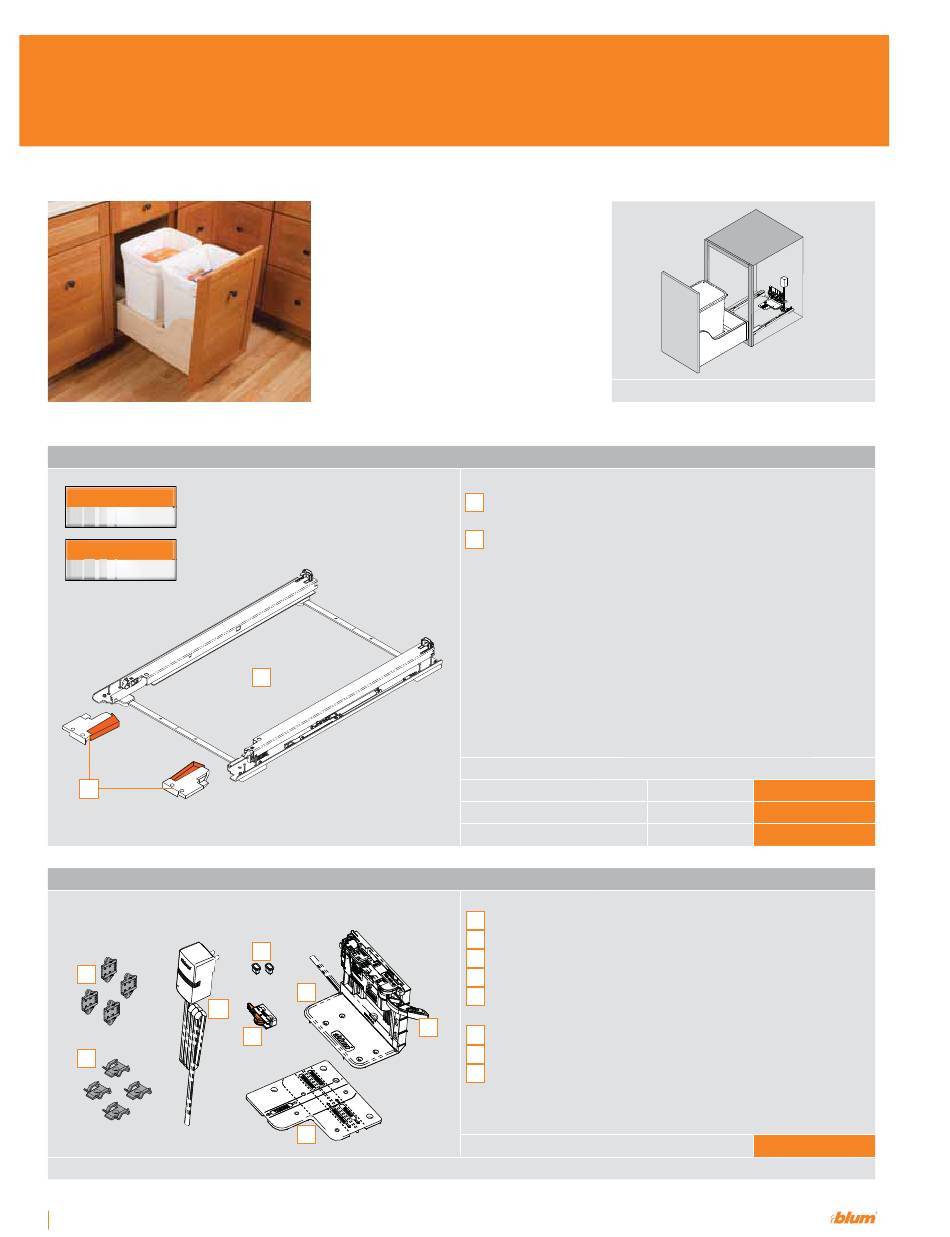 blum