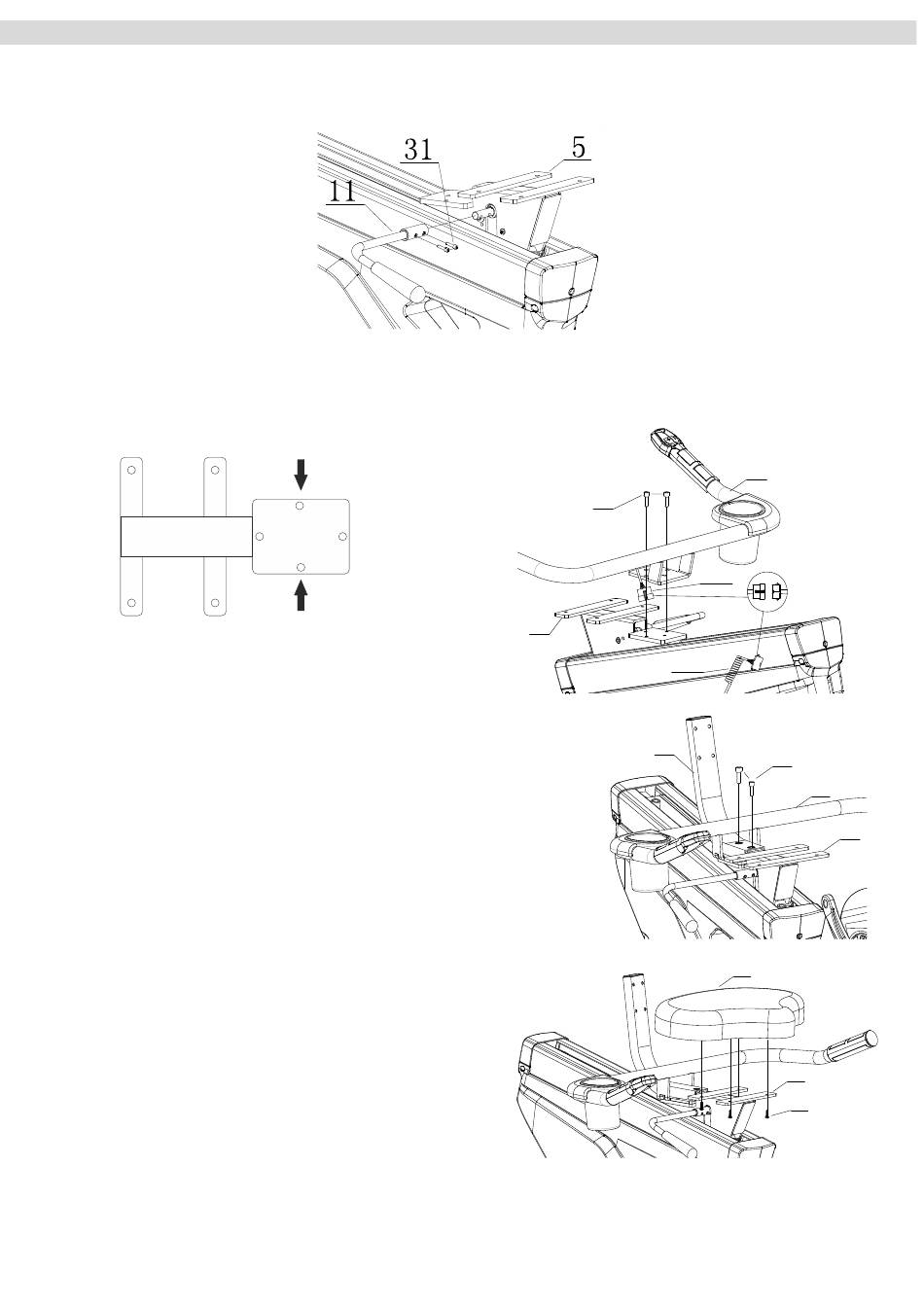 31
5
11