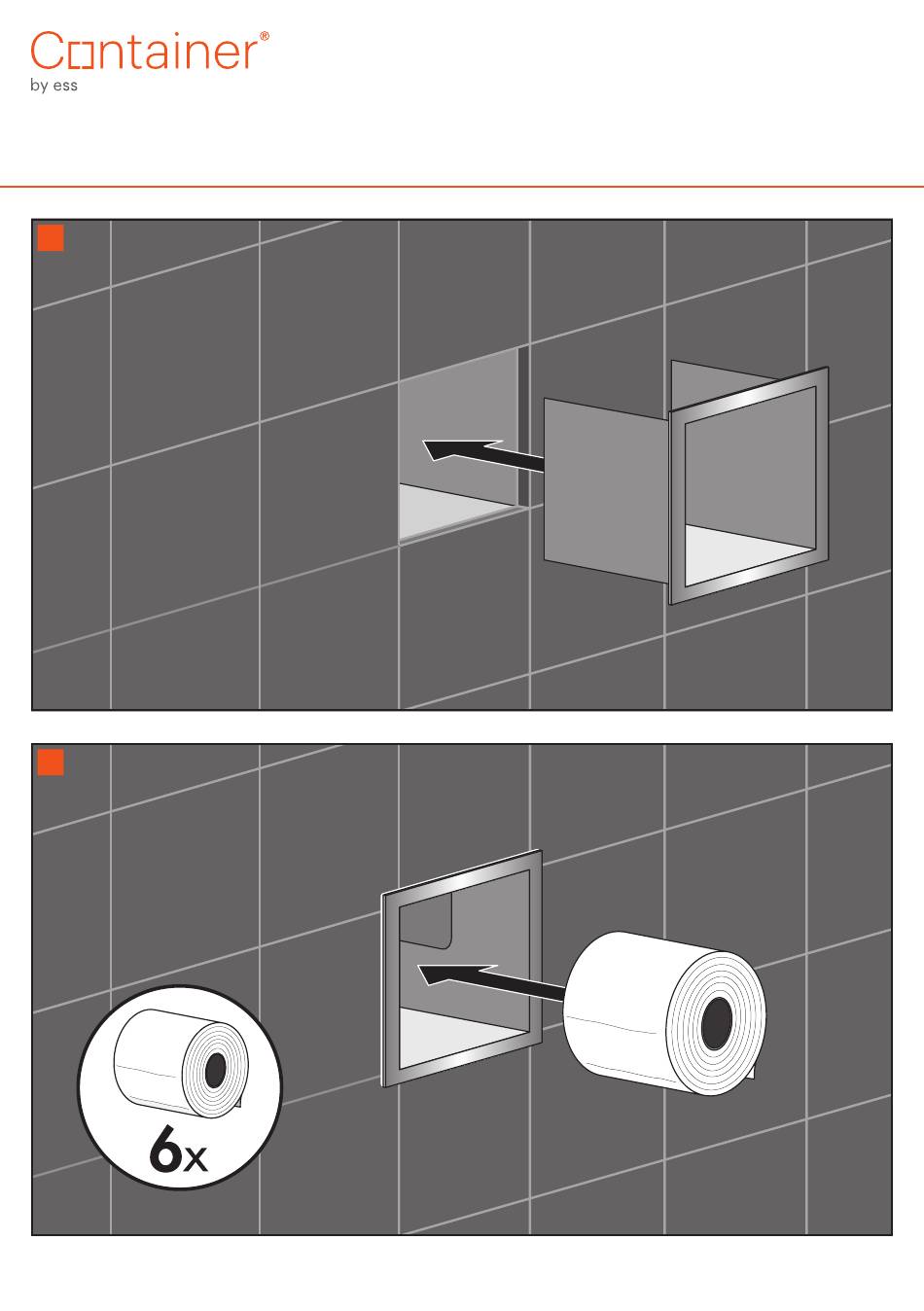 Container®
by ess

6x