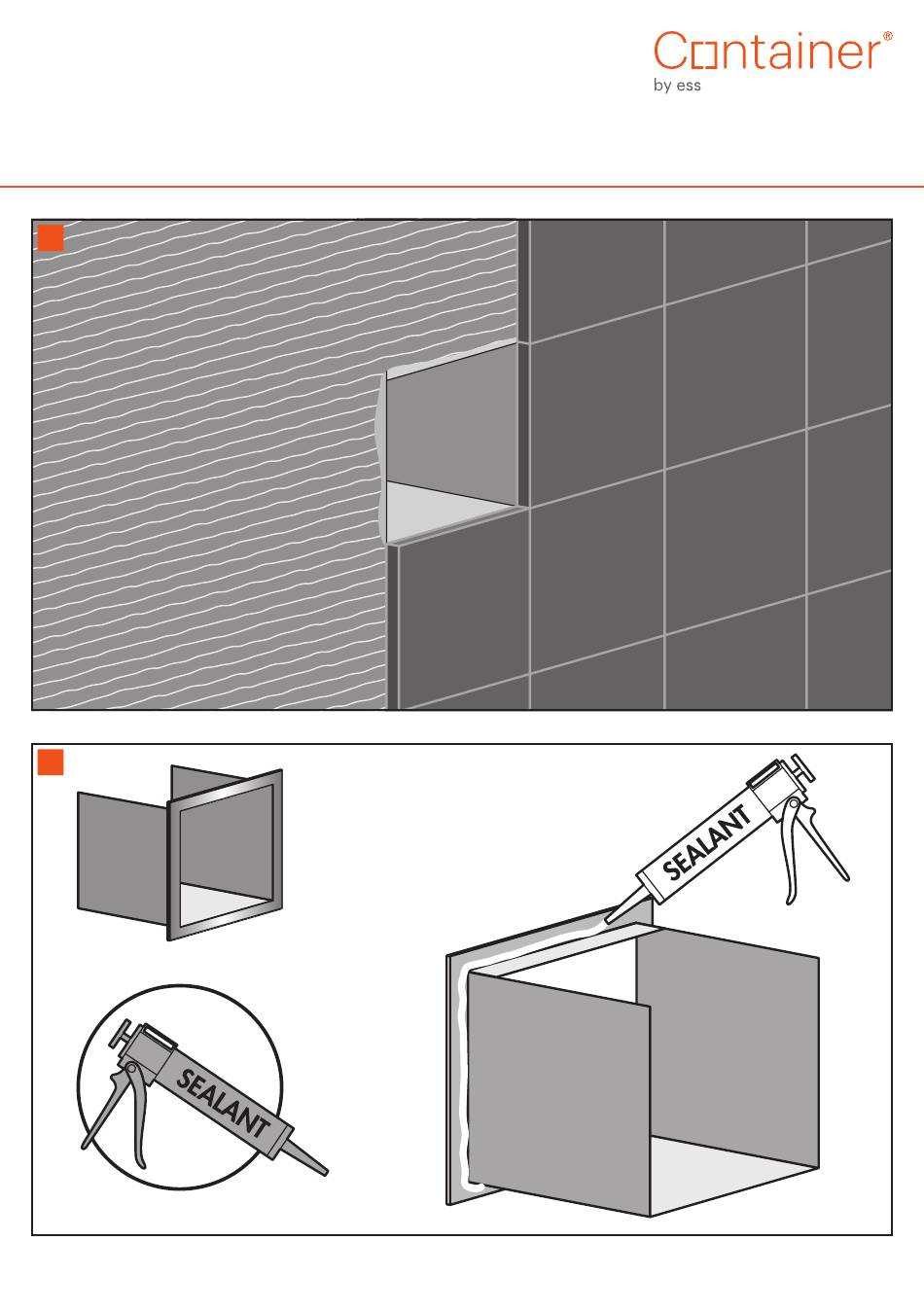 Container®
by ess

SEALANT

SEALANT