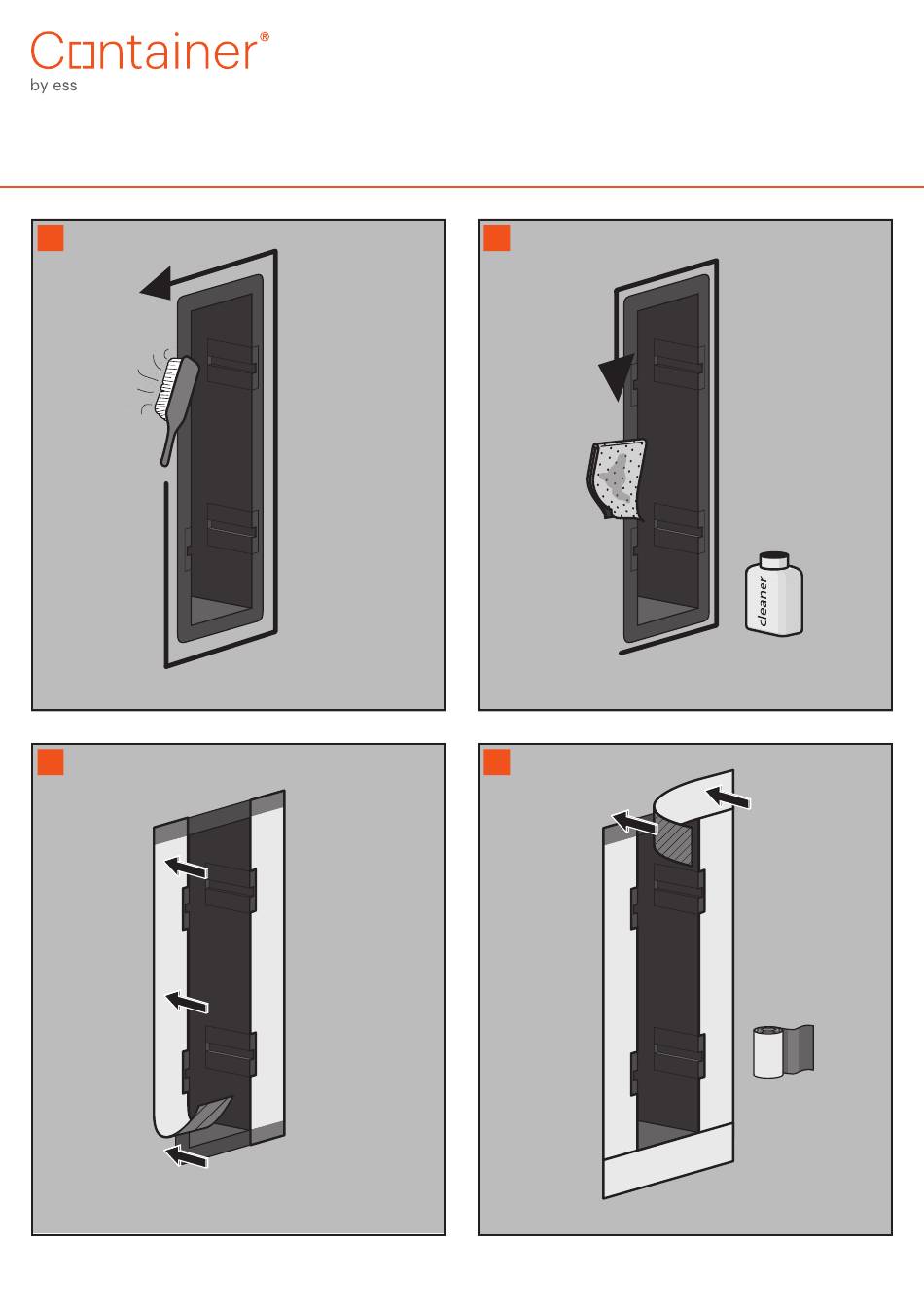 Container®
by ess

cleaner