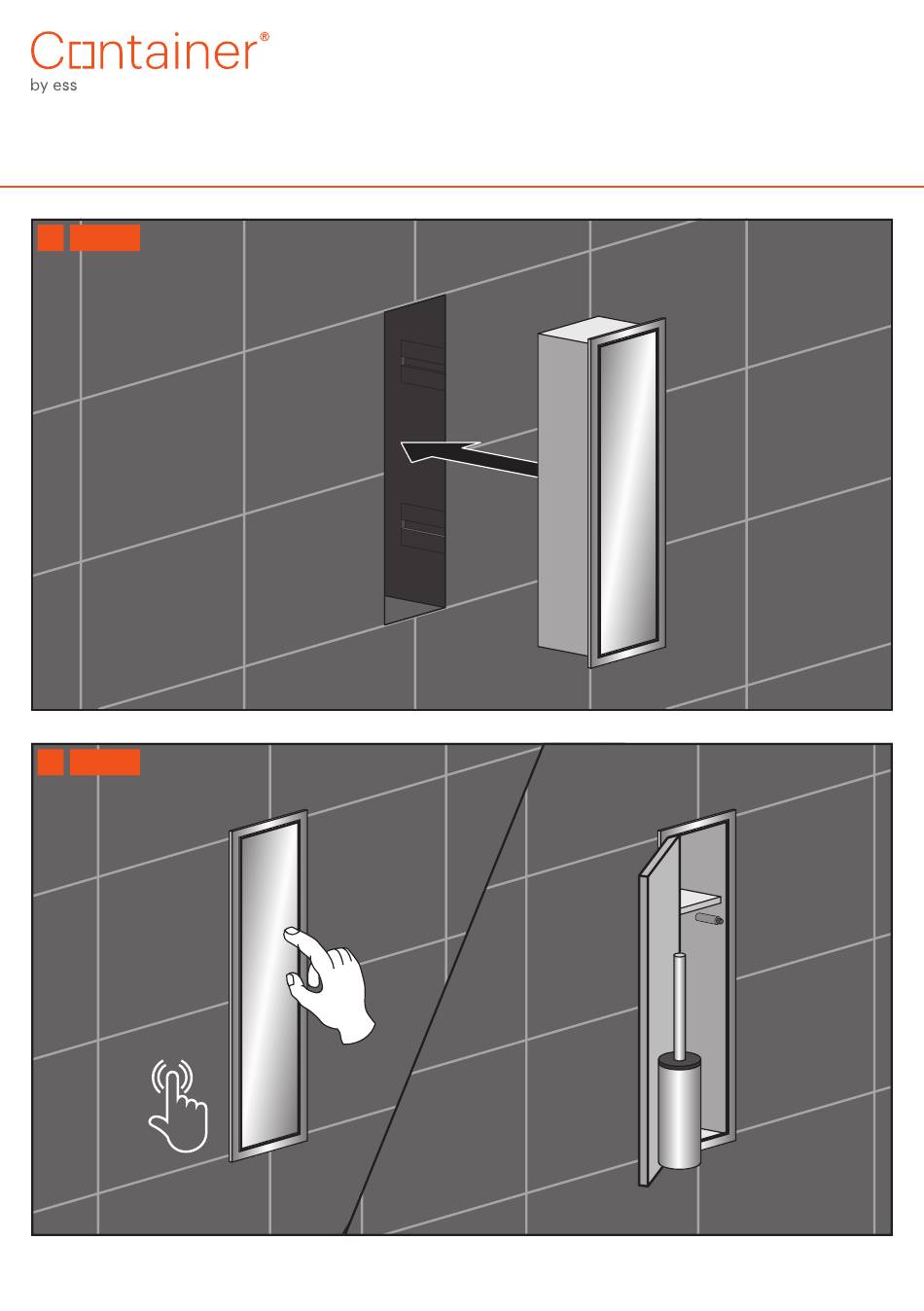 Container®
by ess