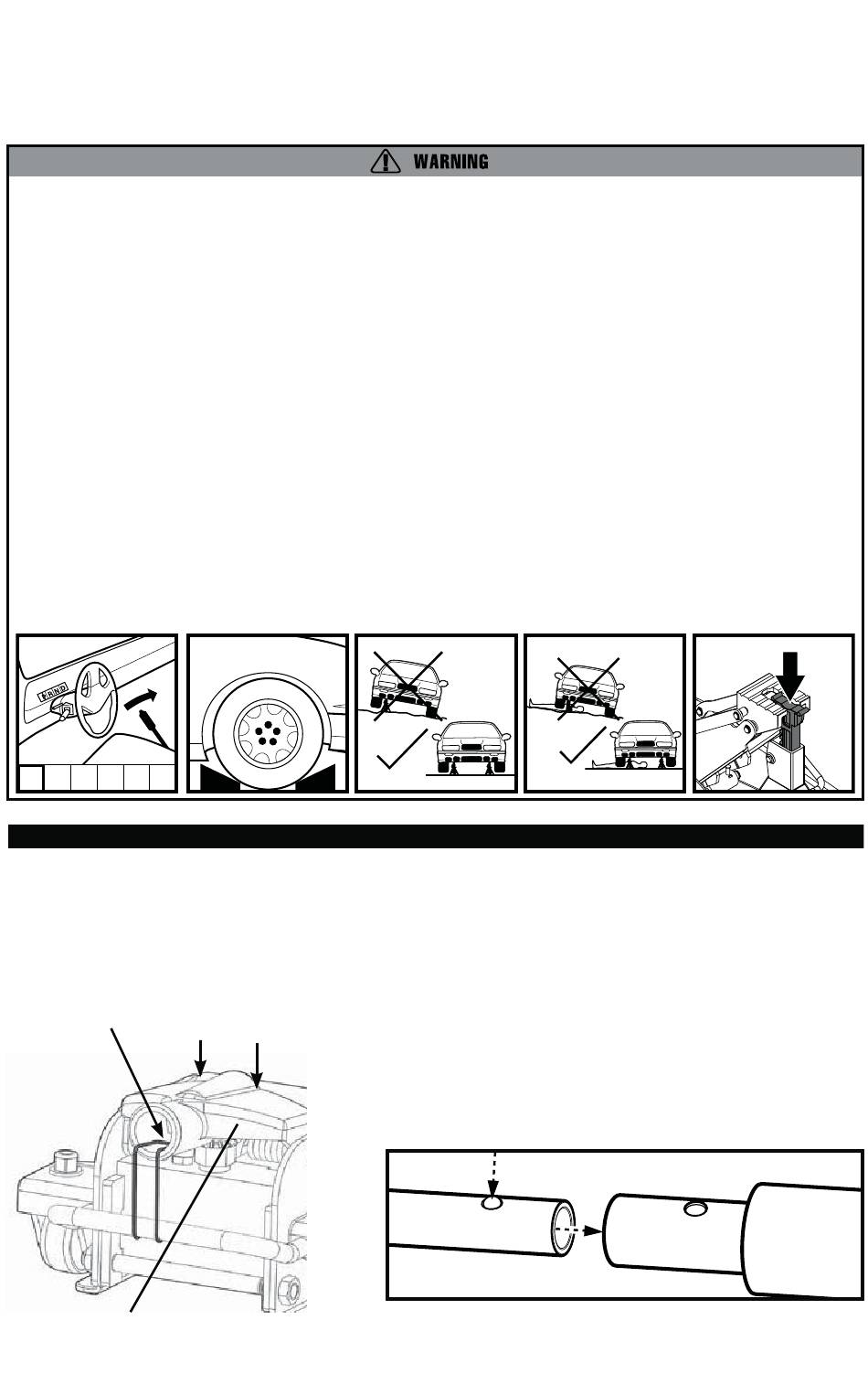 WARNING

PRND