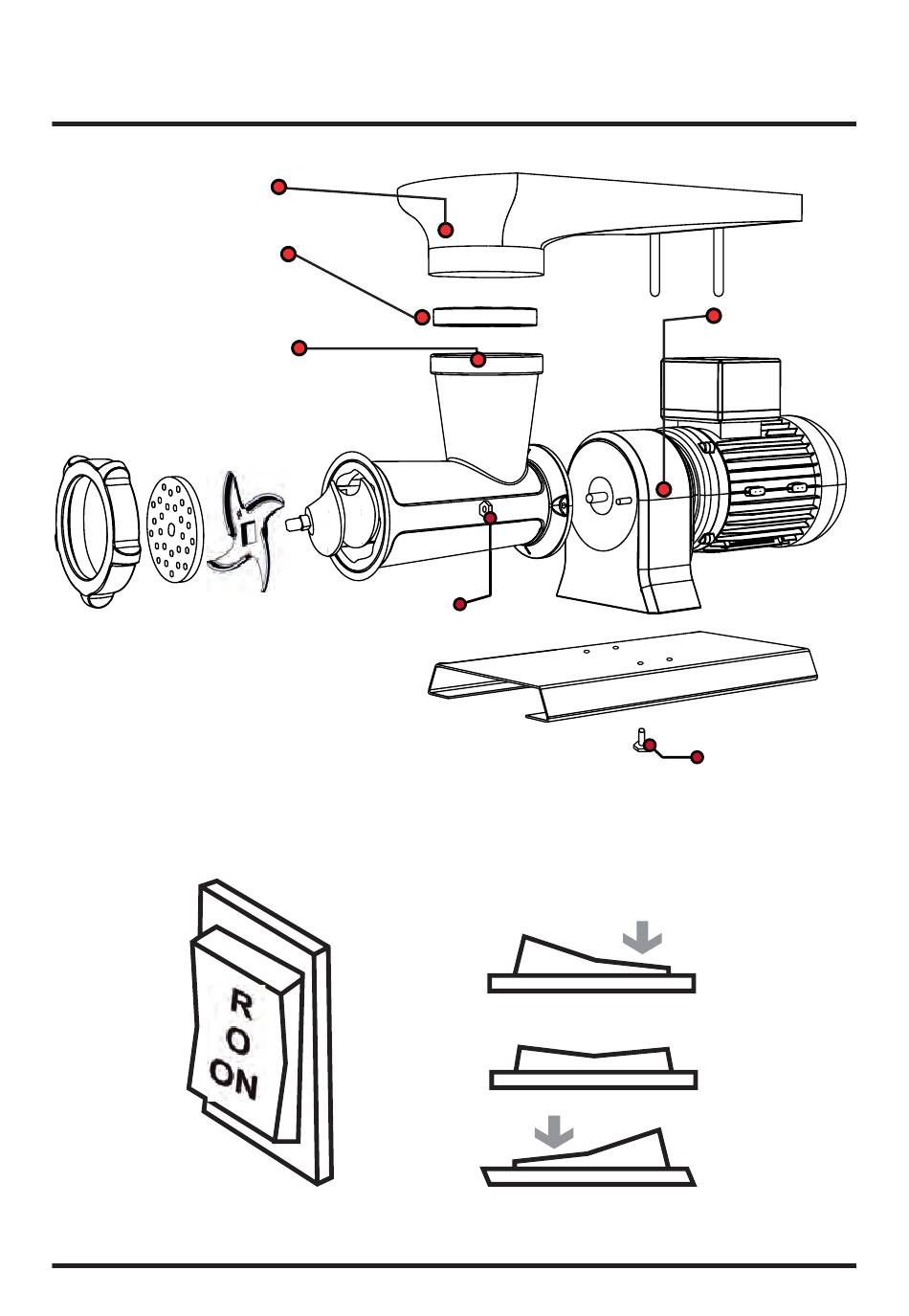 R
O
ON