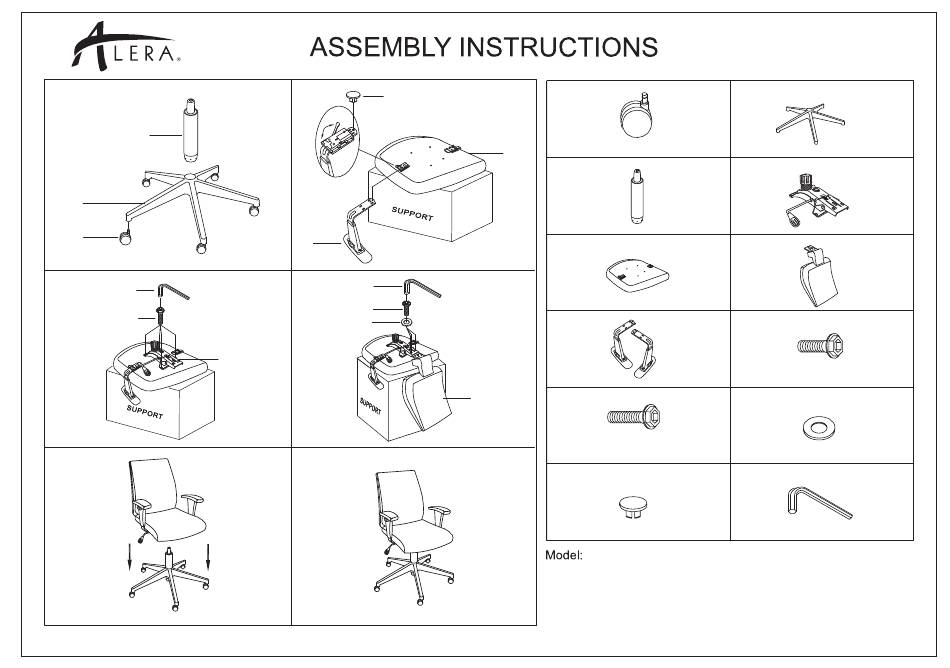 ALERA.

ASSEMBLY INSTRUCTIONS

SUPPORT

SUPPORT

SUPPORT

Model: