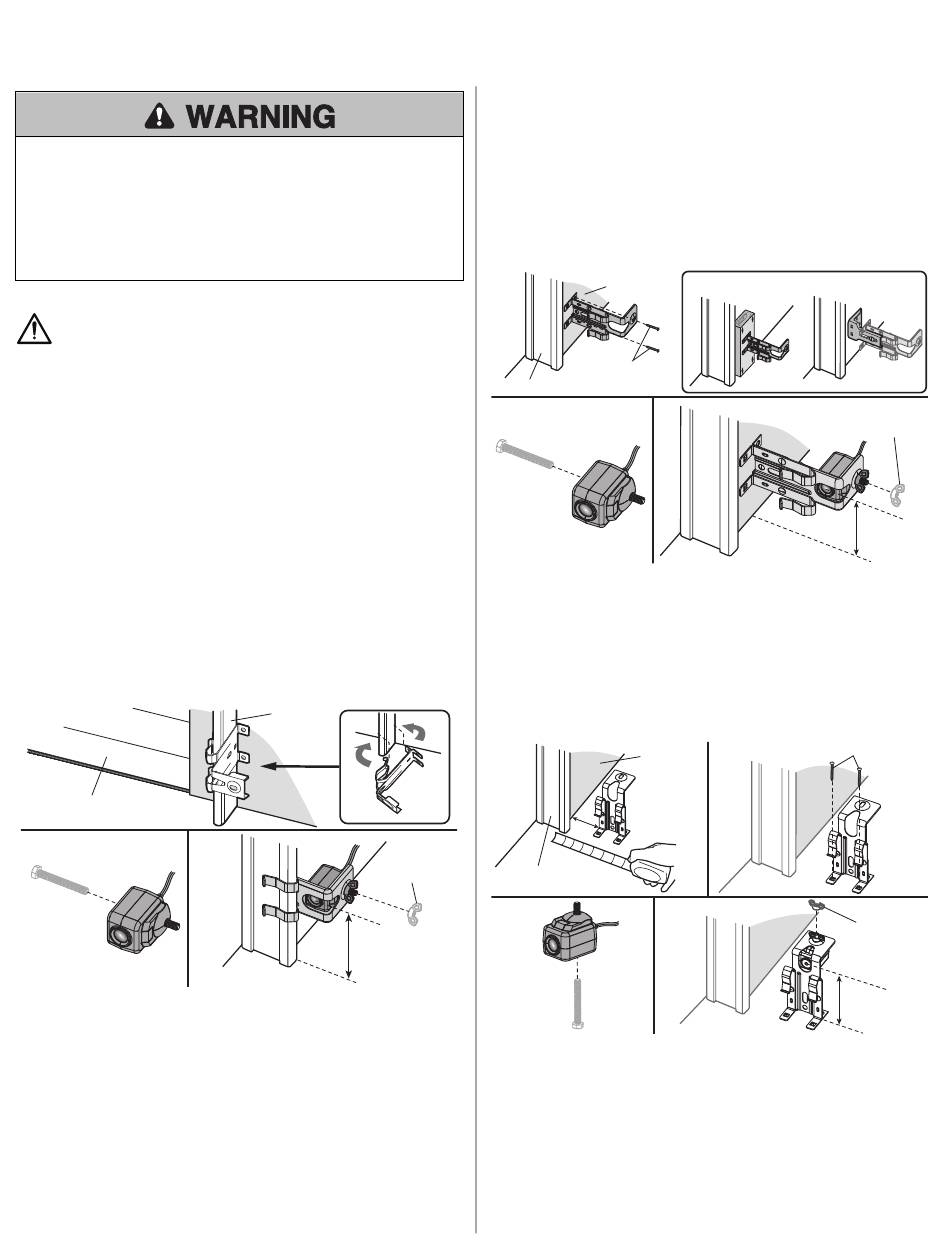 WARNING