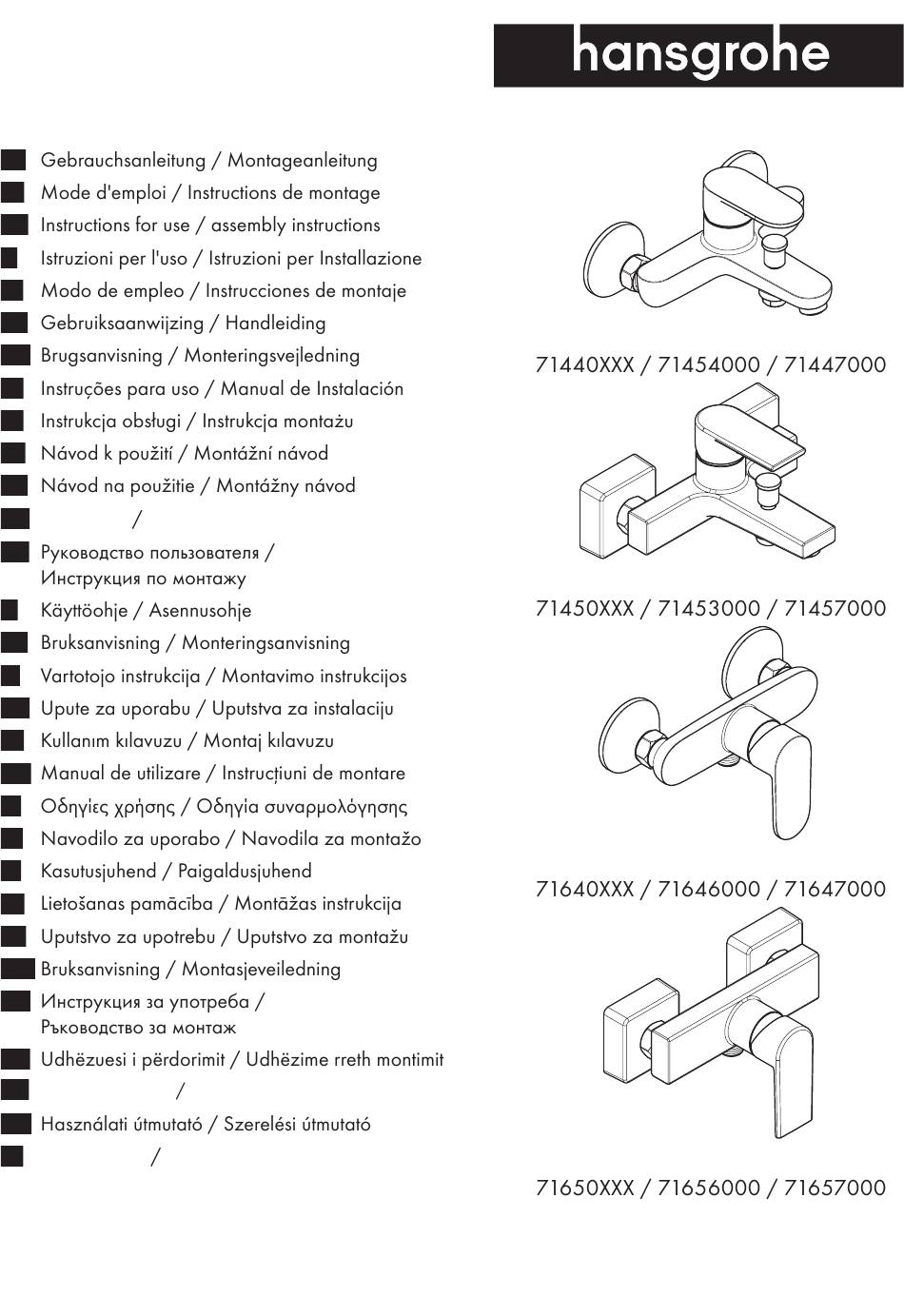 hansgrohe

Gebrauchsanleitung / Montageanleitung
Mode d'emploi / Instructions de montage
Instructions for use / assembly instructions
Istruzioni per l'uso / Istruzioni per Installazione
Modo de empleo / Instrucciones de montaje
Gebruiksaanwijzing / Handleiding
Brugsanvisning / Monteringsvejledning
Instruções para uso / Manual de Instalación
Instrukcja obsługi / Instrukcja montażu
Návod k použití / Montážní návod
Návod na použitie / Montážny návod
/
Руководство пользователя / Инструкция по монтажу
Käyttöohje / Asennusohje
Bruksanvisning / Monteringsanvisning
Vartotojo instrukcija / Montavimo instrukcijos
Upute za uporabu / Uputstva za instalaciju
Kullanım kılavuzu / Montaj kılavuzu
Manual de utilizare / Instrucțiuni de montare
Οδηγίες χρήσης / Οδηγία συναρμολόγησης
Navodilo za uporabo / Navodila za montažo
Kasutusjuhend / Paigaldusjuhend
Lietošanas pamācība / Montāžas instrukcija
Uputstvo za upotrebu / Uputstvo za montažu
Bruksanvisning / Montasjeveiledning
Инструкция за употреба / Ръководство за монтаж
Udhëzuesi i përdorimit / Udhëzime rreth montimit
/
Használati útmutató / Szerelési útmutató
/

71440XXX / 71454000 / 71447000

71450XXX / 71453000 / 71457000

71640XXX / 71646000 / 71647000

71650XXX / 71656000 / 71657000