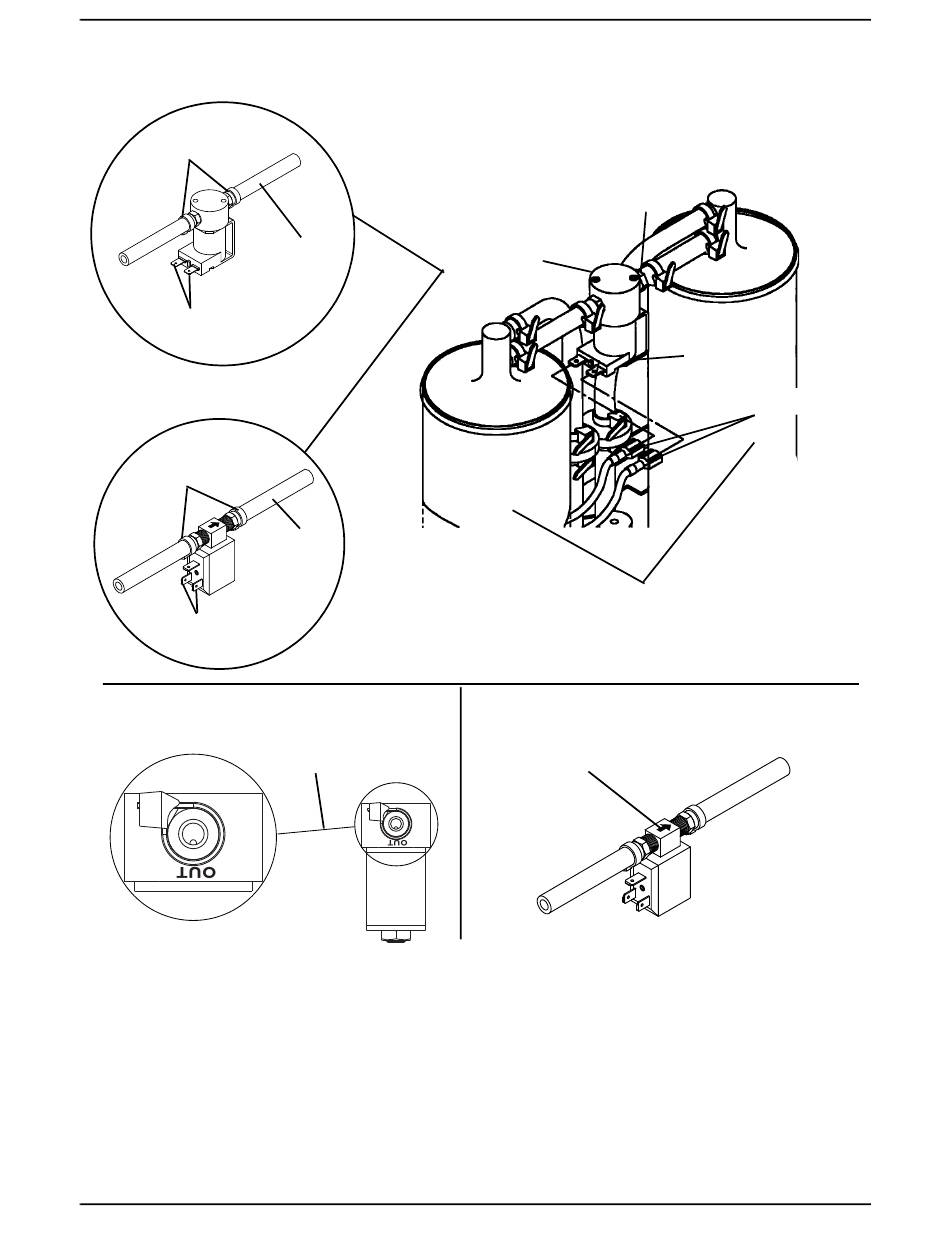 OUT

OUT