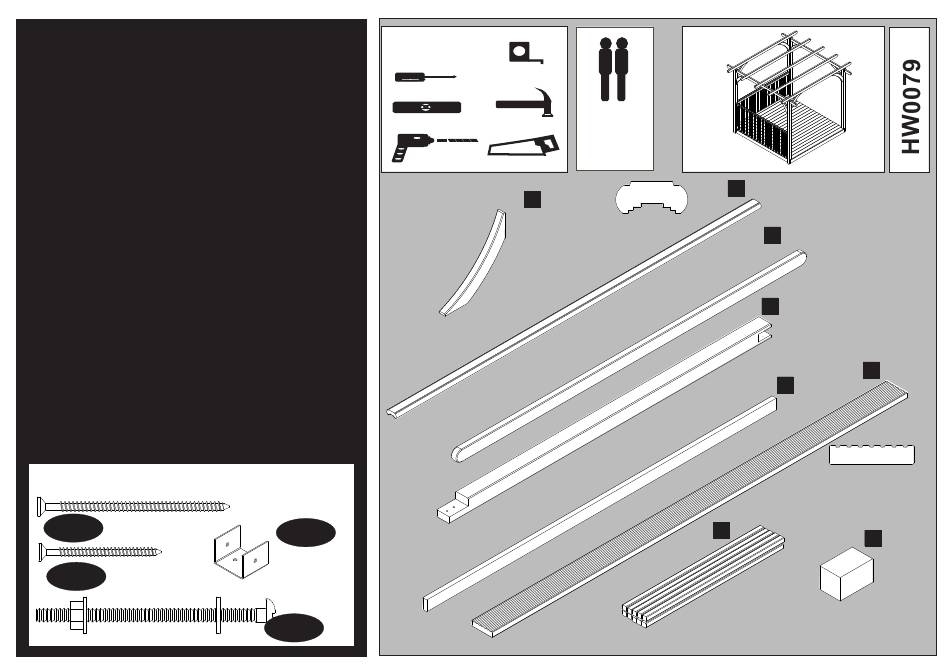 HW0079