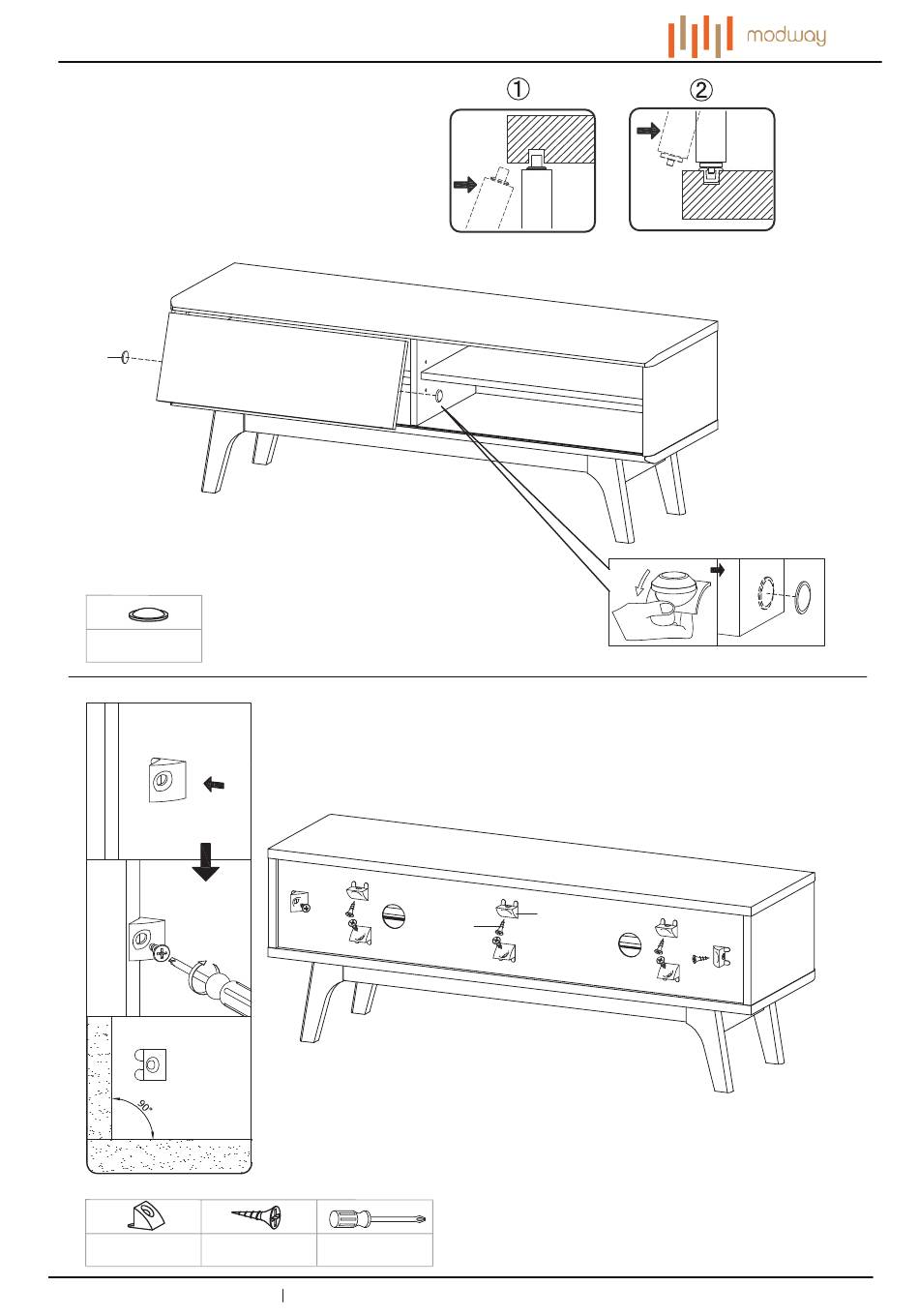 modway

①

②

90°