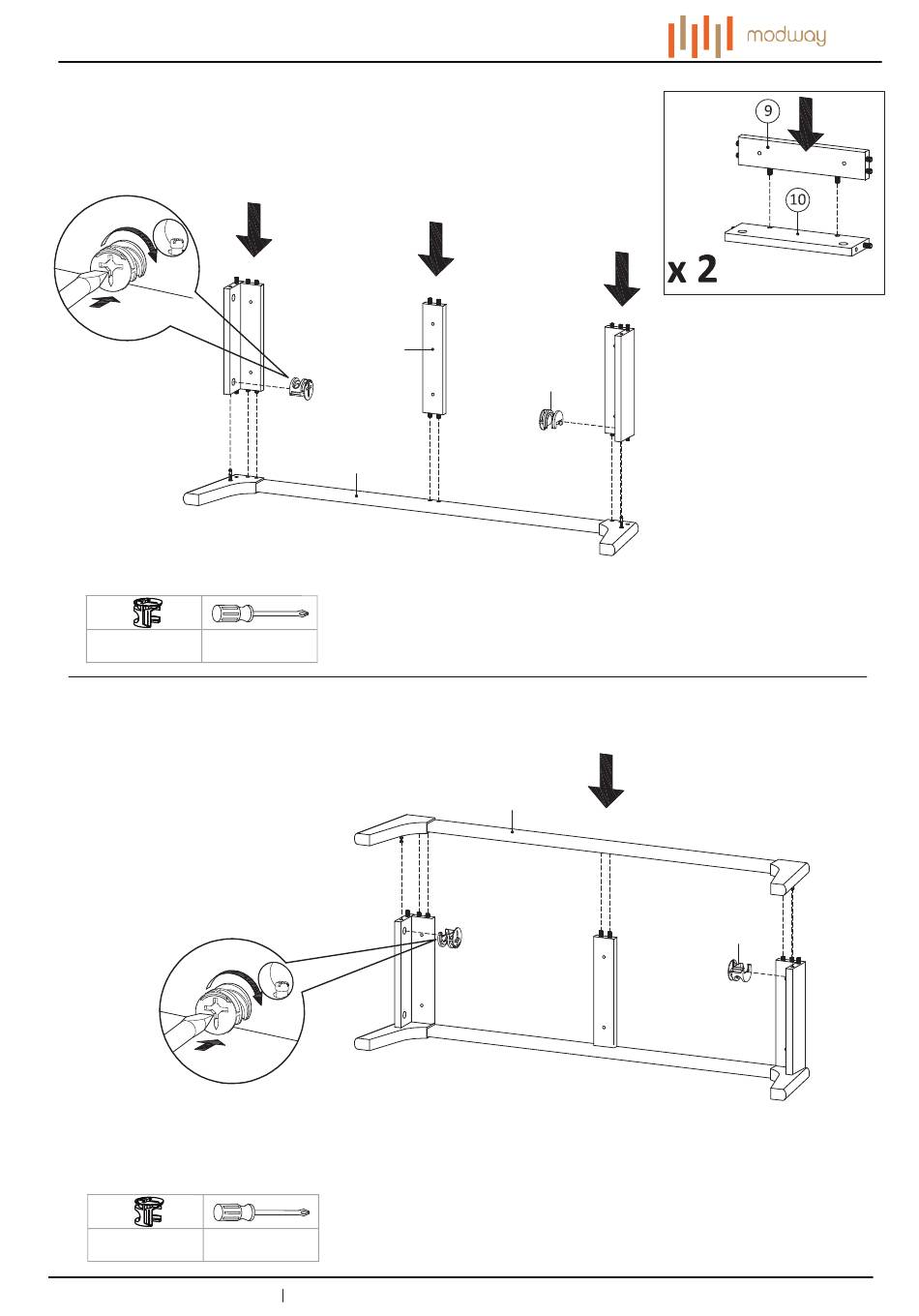 modway

9

10

x 2