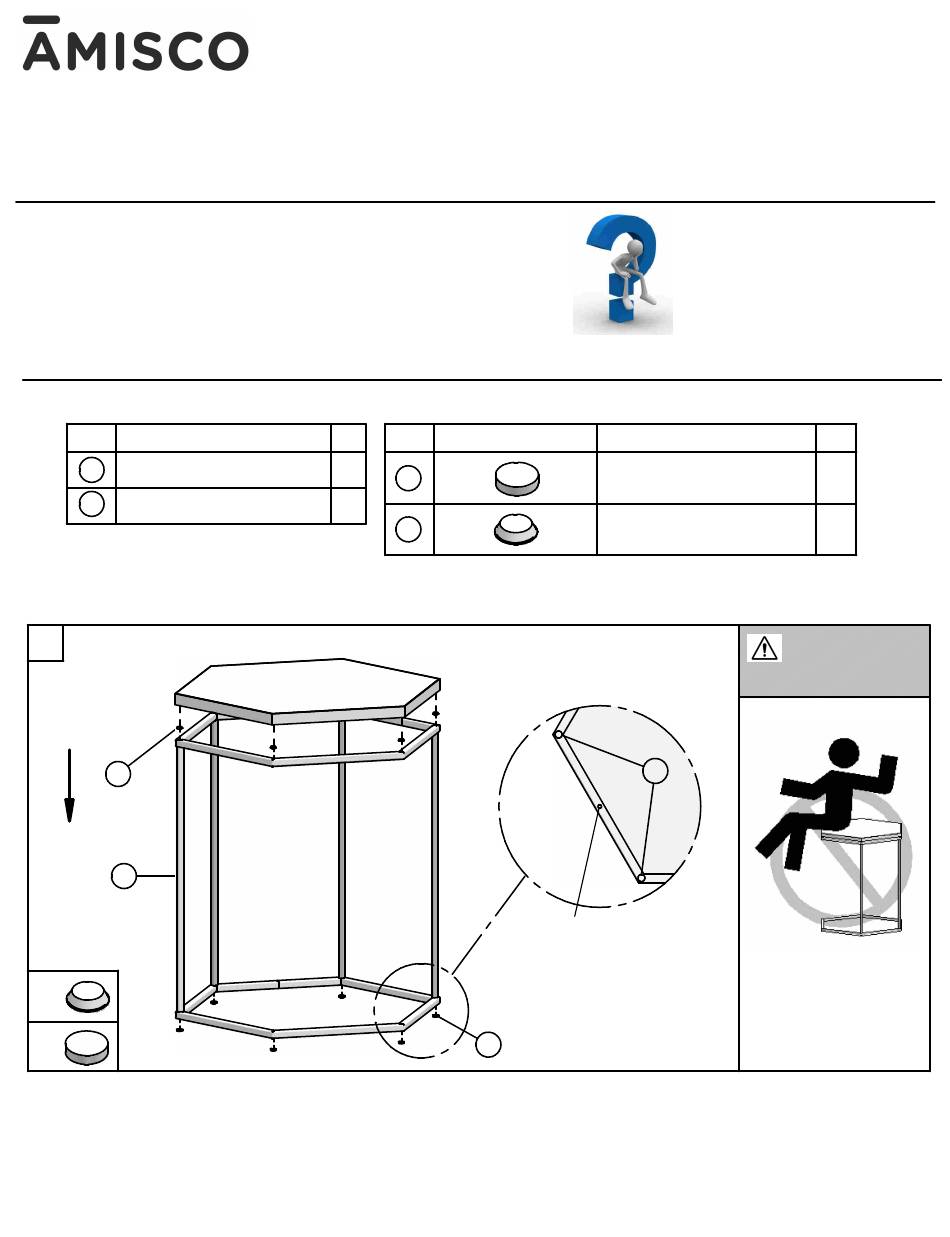 AMISCO