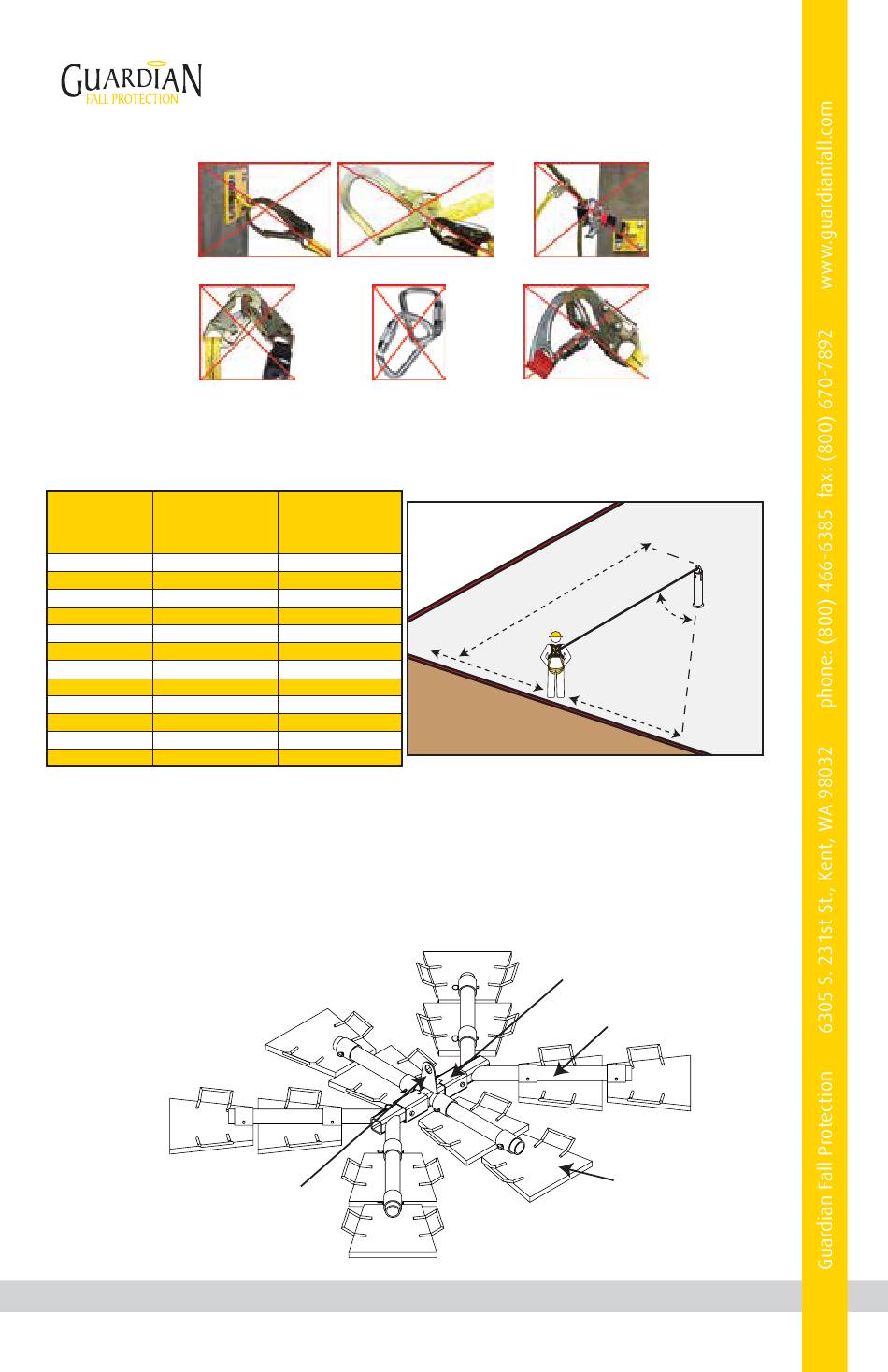 GUARDIAN
FALL PROTECTION

Guardian Fall Protection 6305 S. 231st St., Kent, WA 98032 phone: (800) 466-6385 fax: (800) 670-7892 www.guardianfall.com