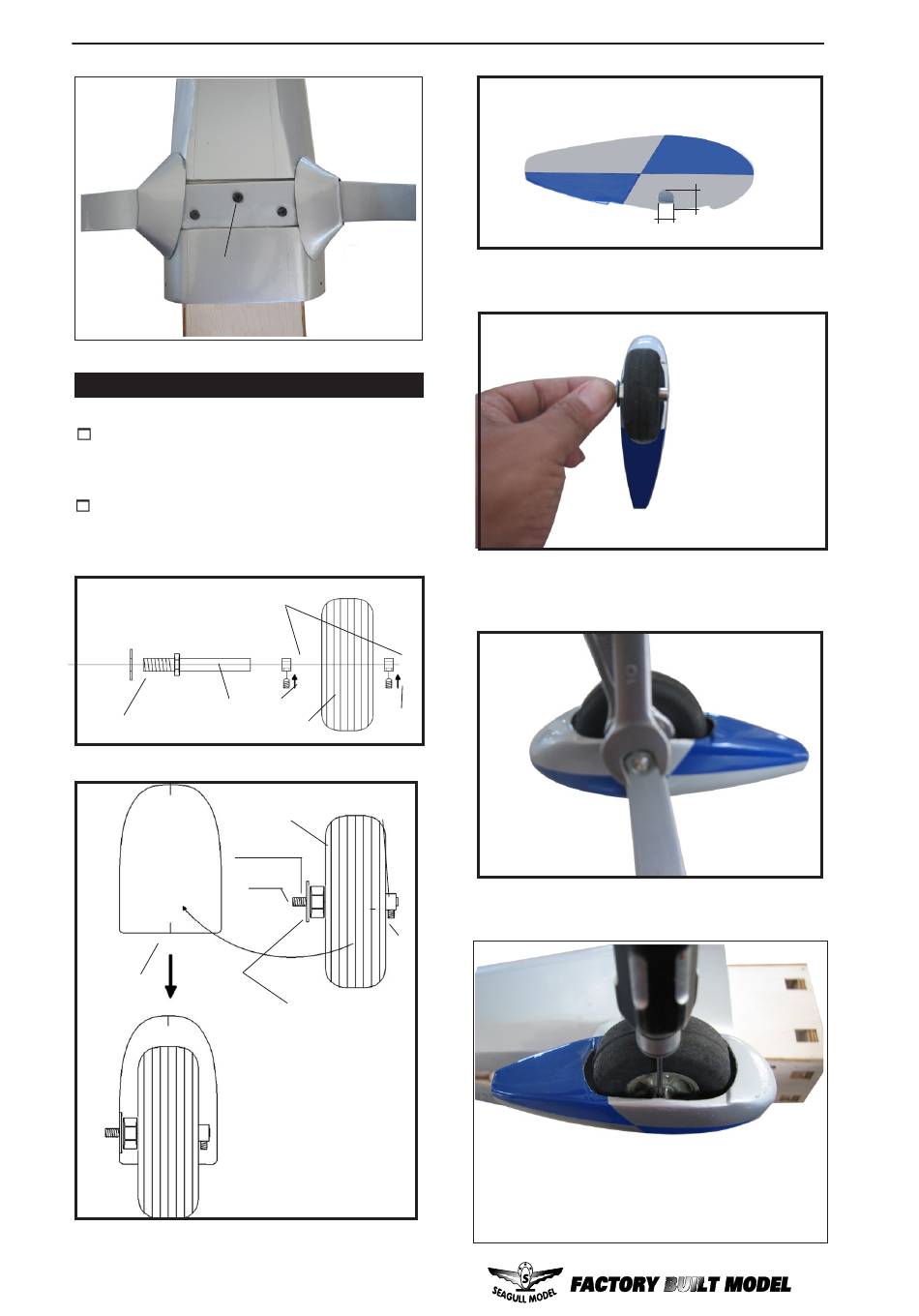 SEAGULL MODEL

FACTORY BUILT MODEL