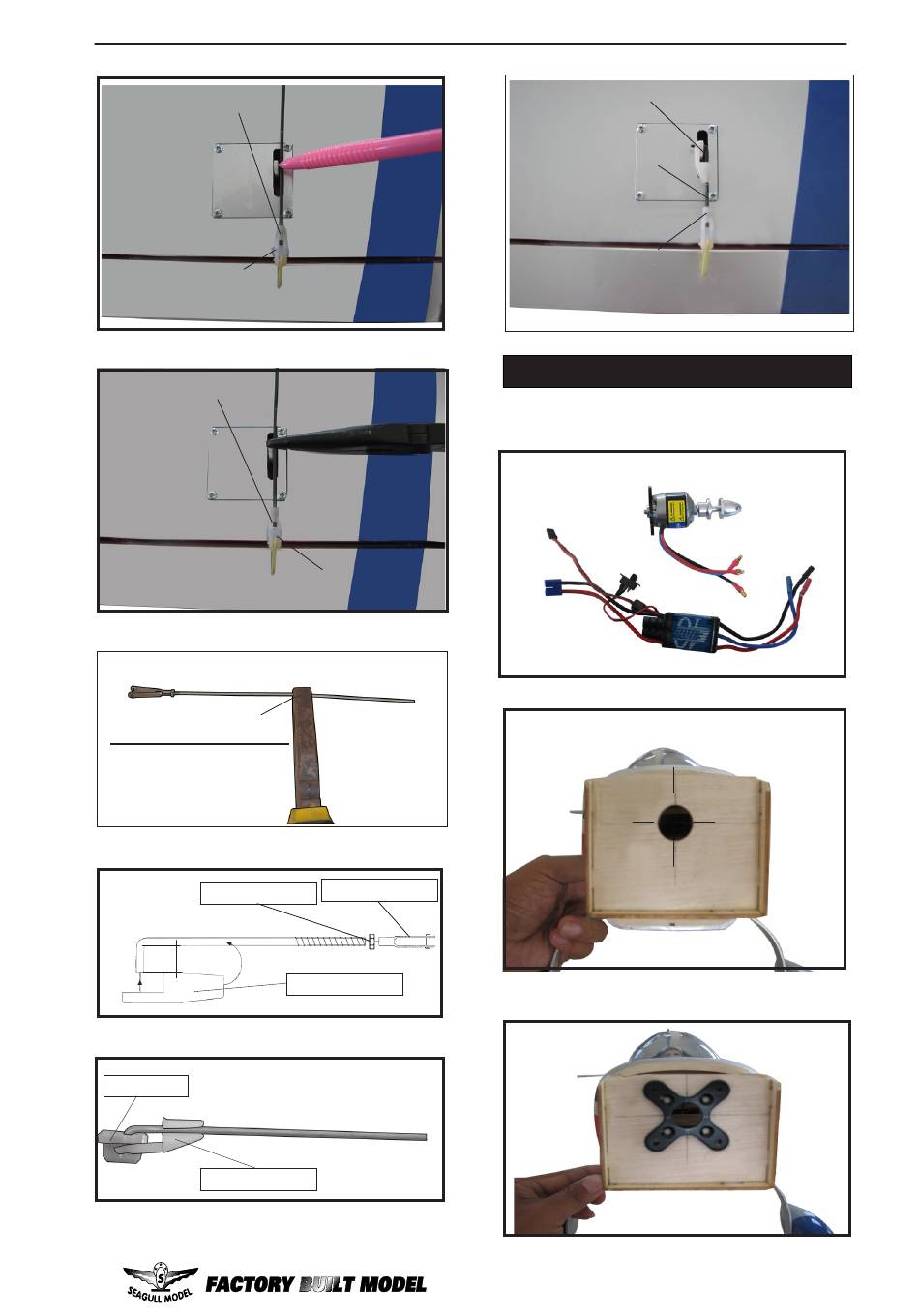 SEAGULL MODEL

FACTORY BUILT MODEL