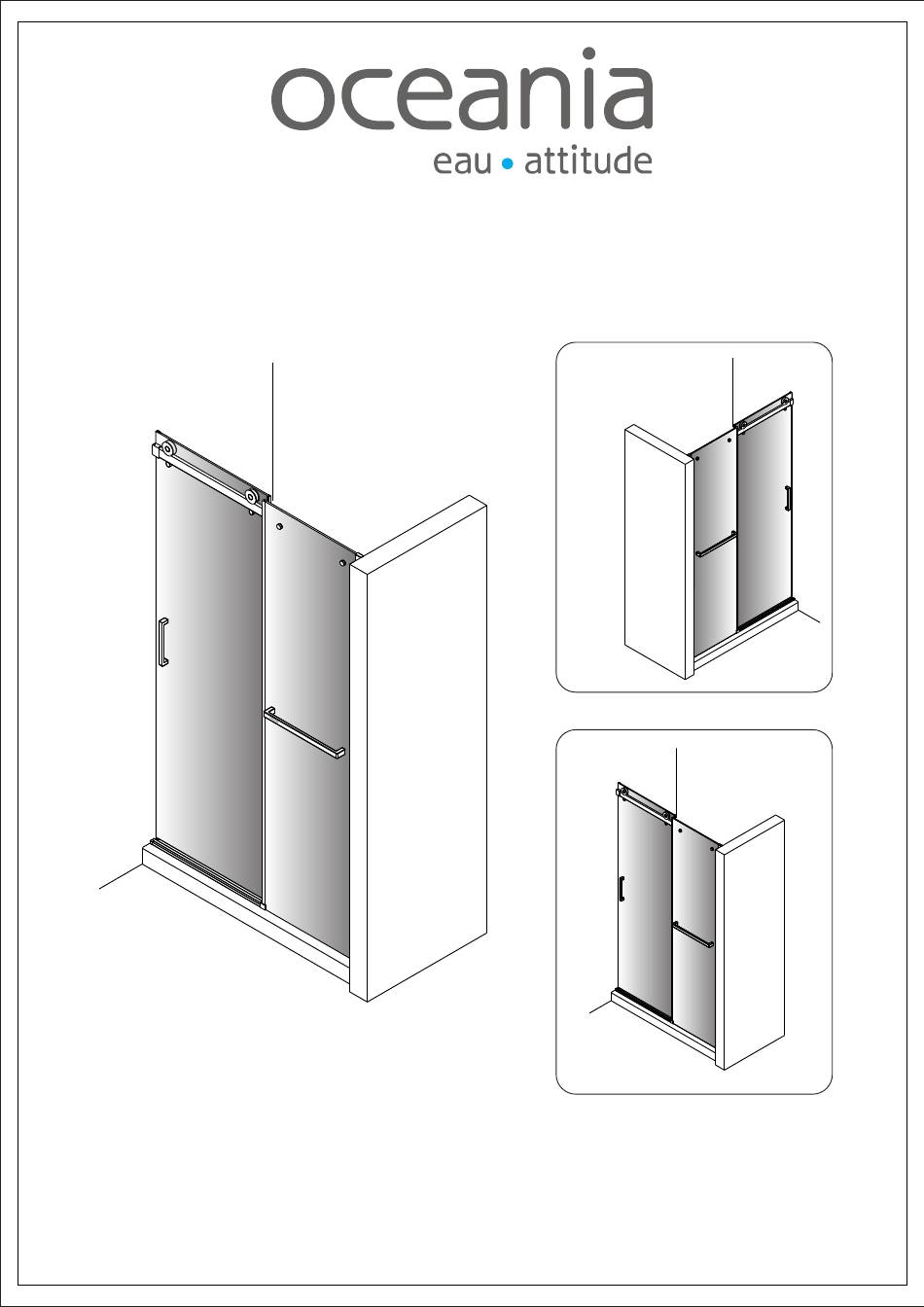 oceania
eau • attitude