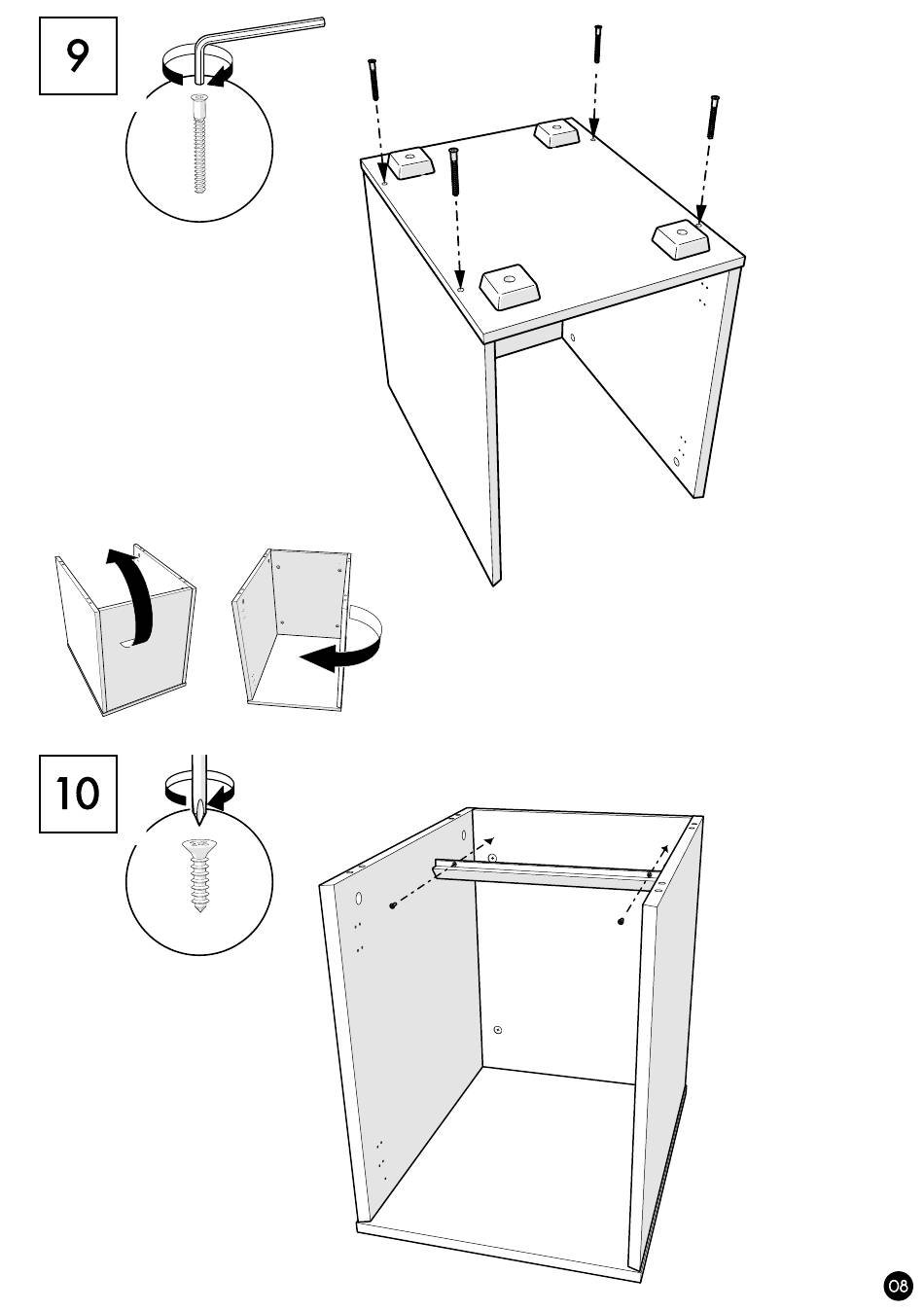 9

10

08