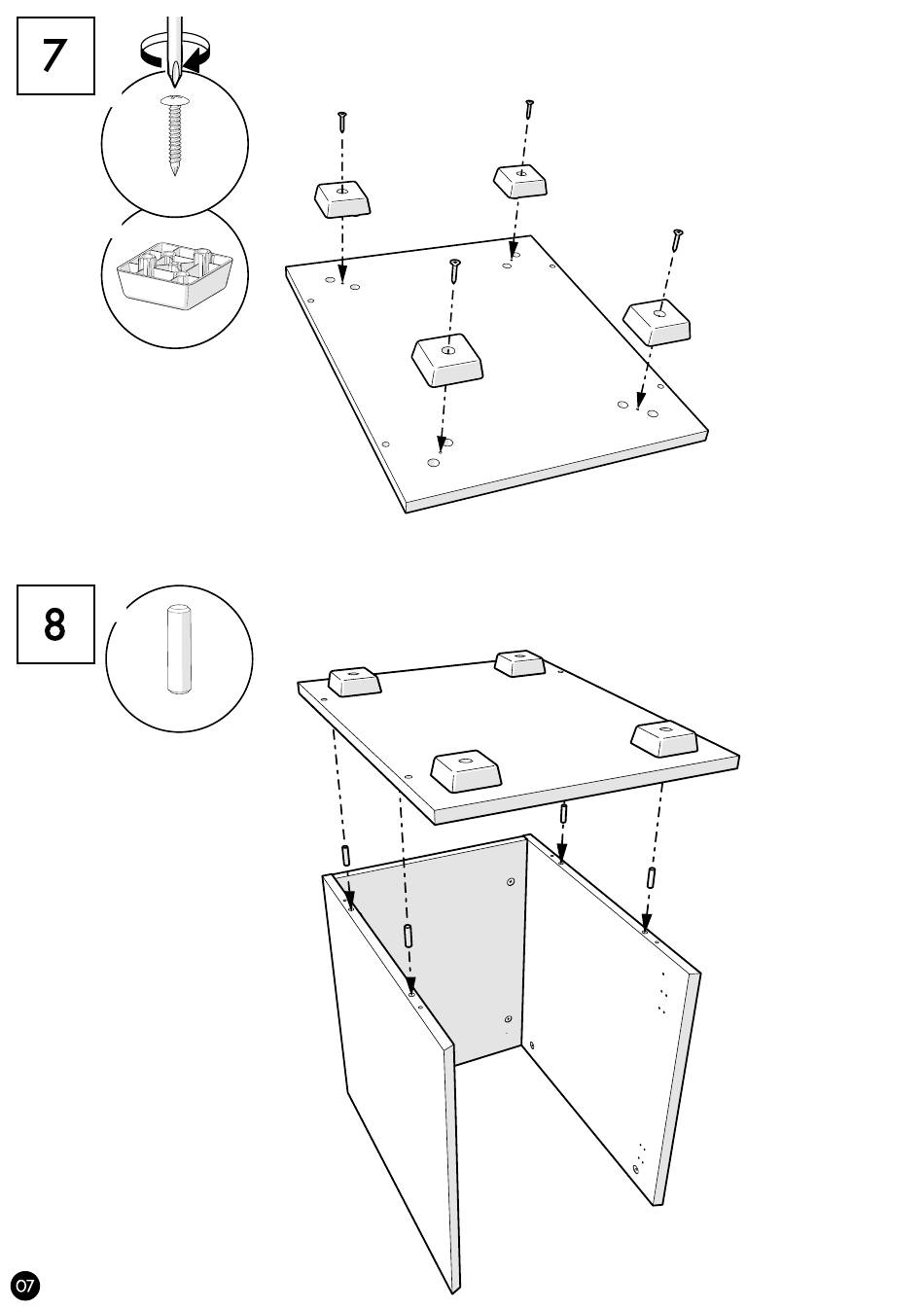 7

8

07