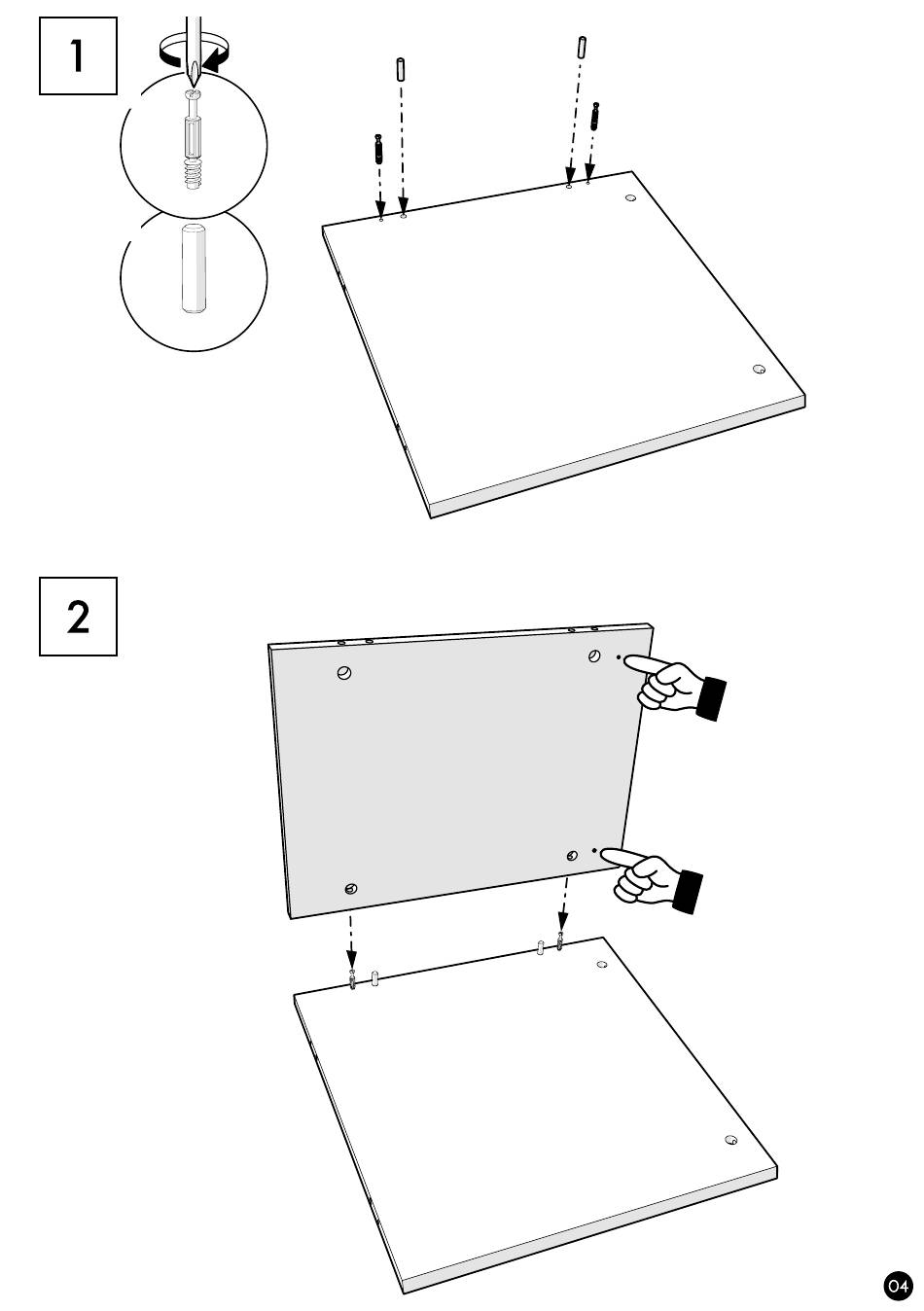 1

2

04