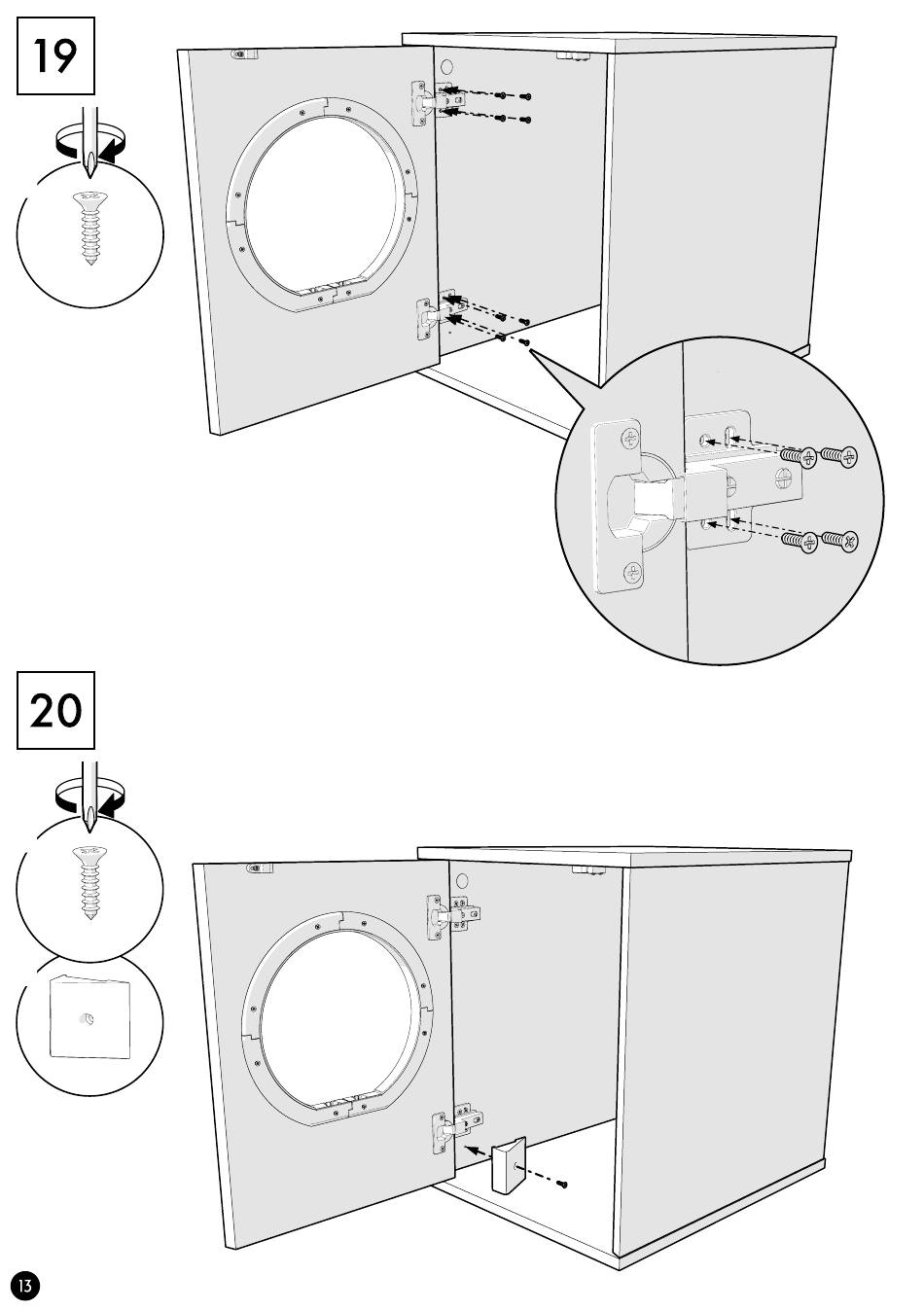 19

20

13