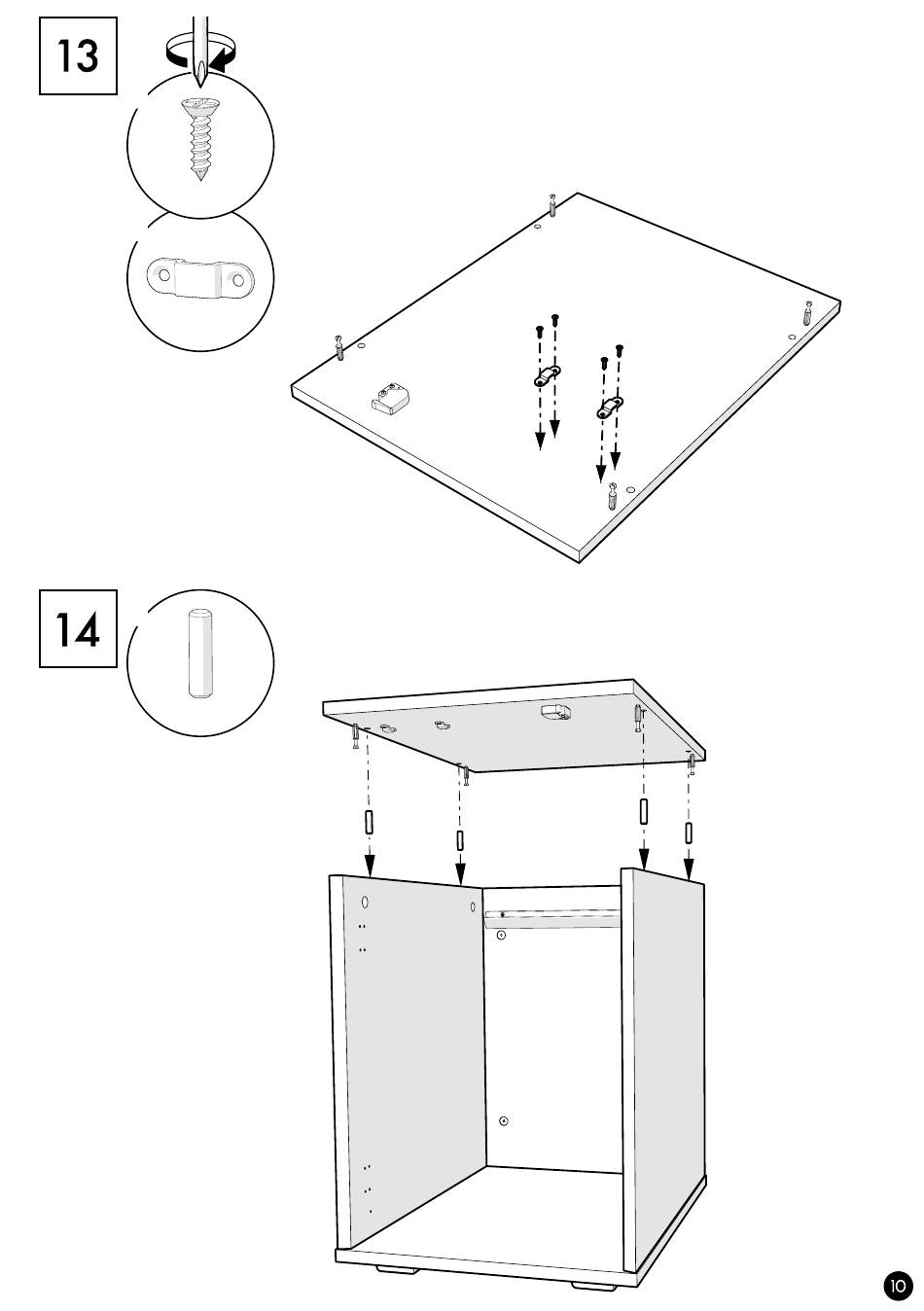 13

14

10