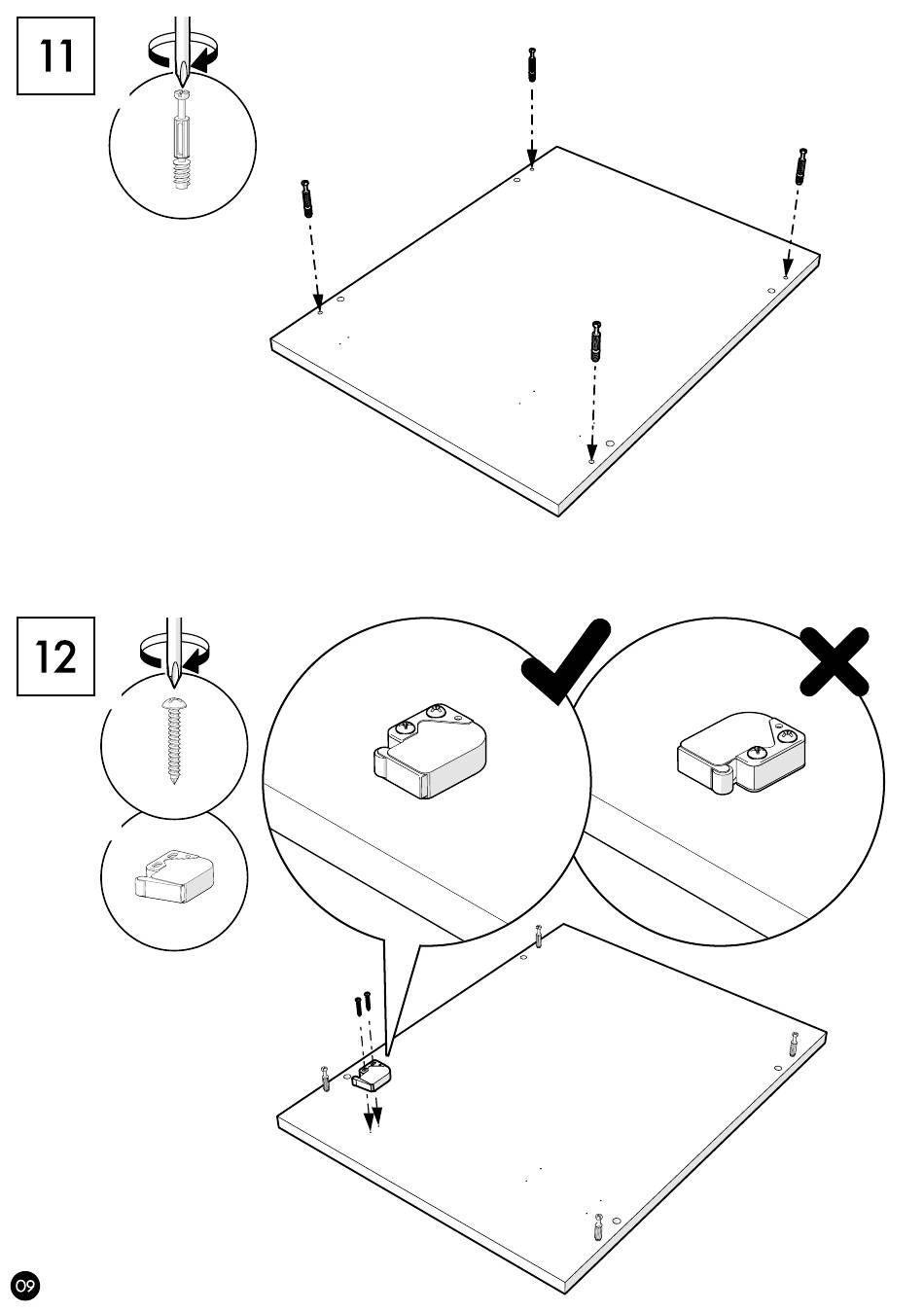 11

12

09