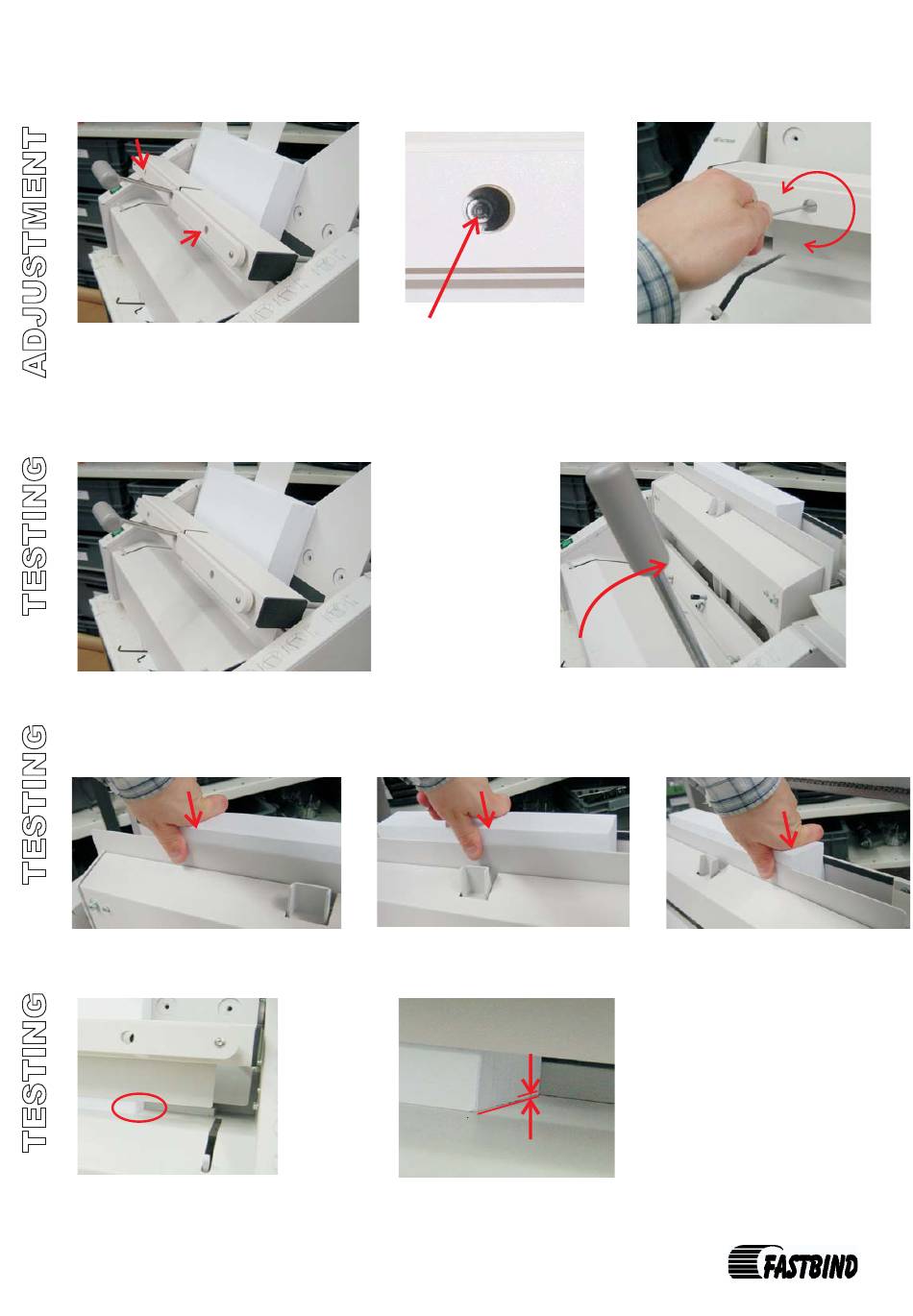 ADJUSTMENT

TESTING

TESTING

TESTING

FASTBIND