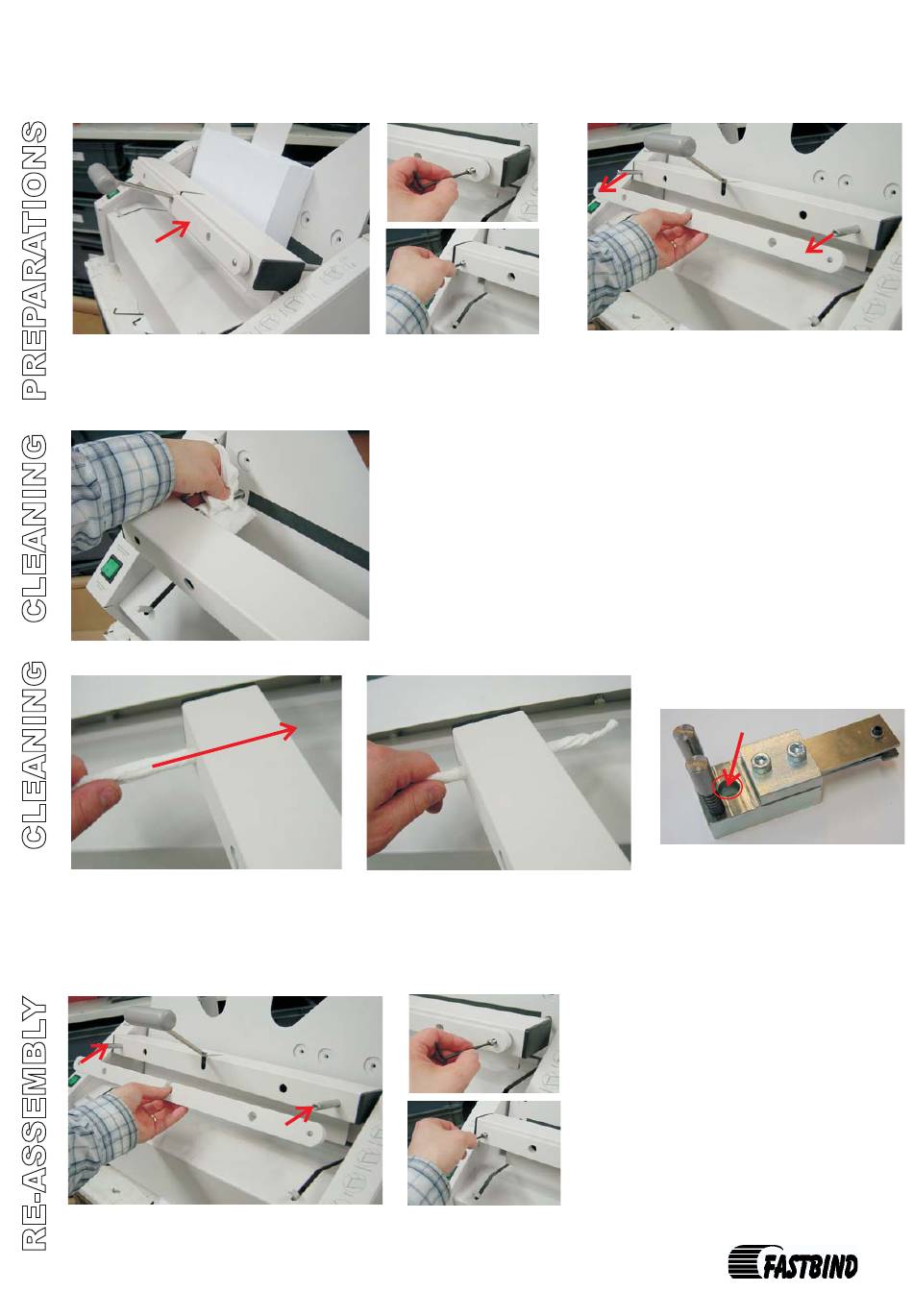 PREPARATIONS

CLEANING

CLEANING

RE-ASSEMBLY

FASTBIND