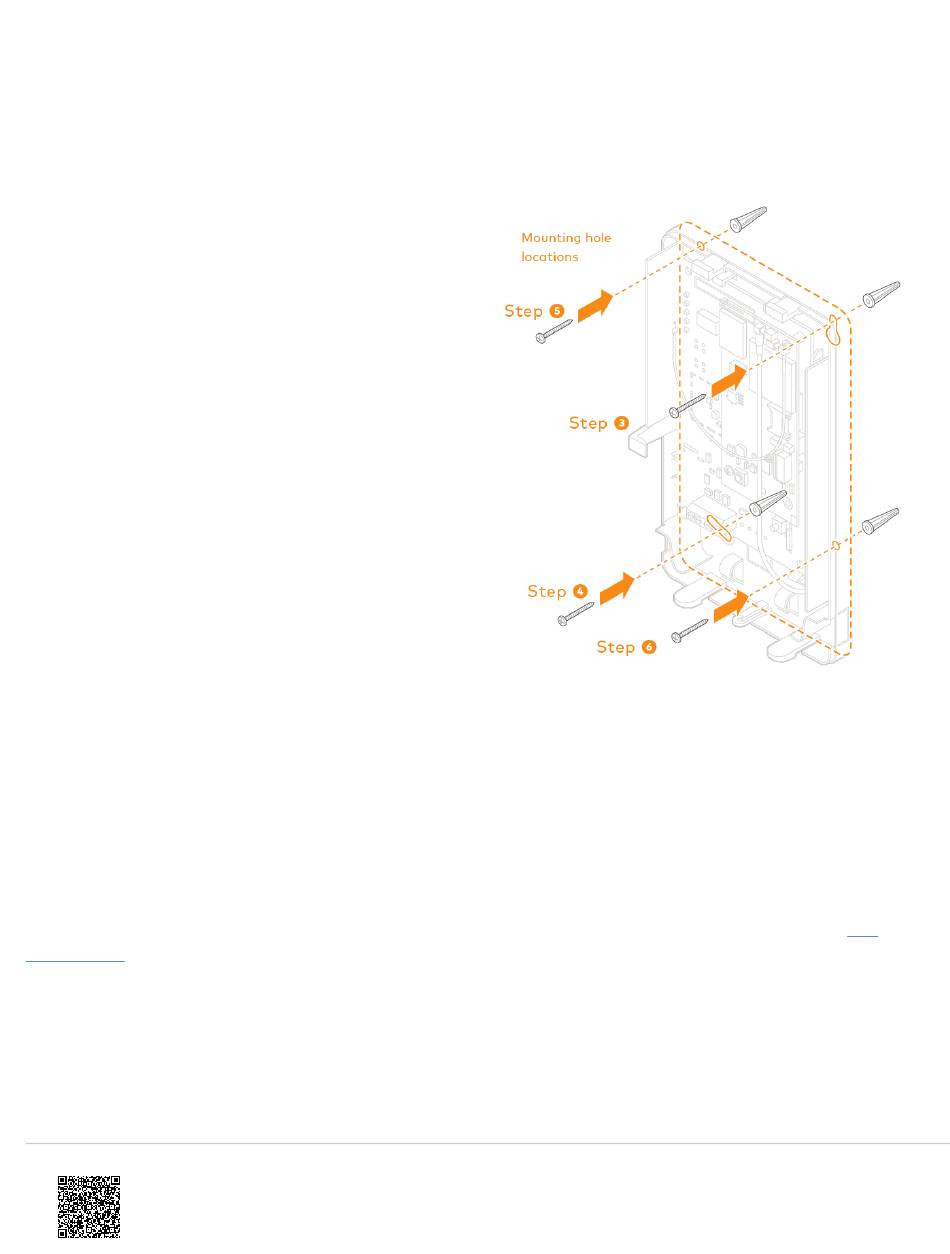 Mounting hole locations

Step 5

Step 3

Step 4

Step 6