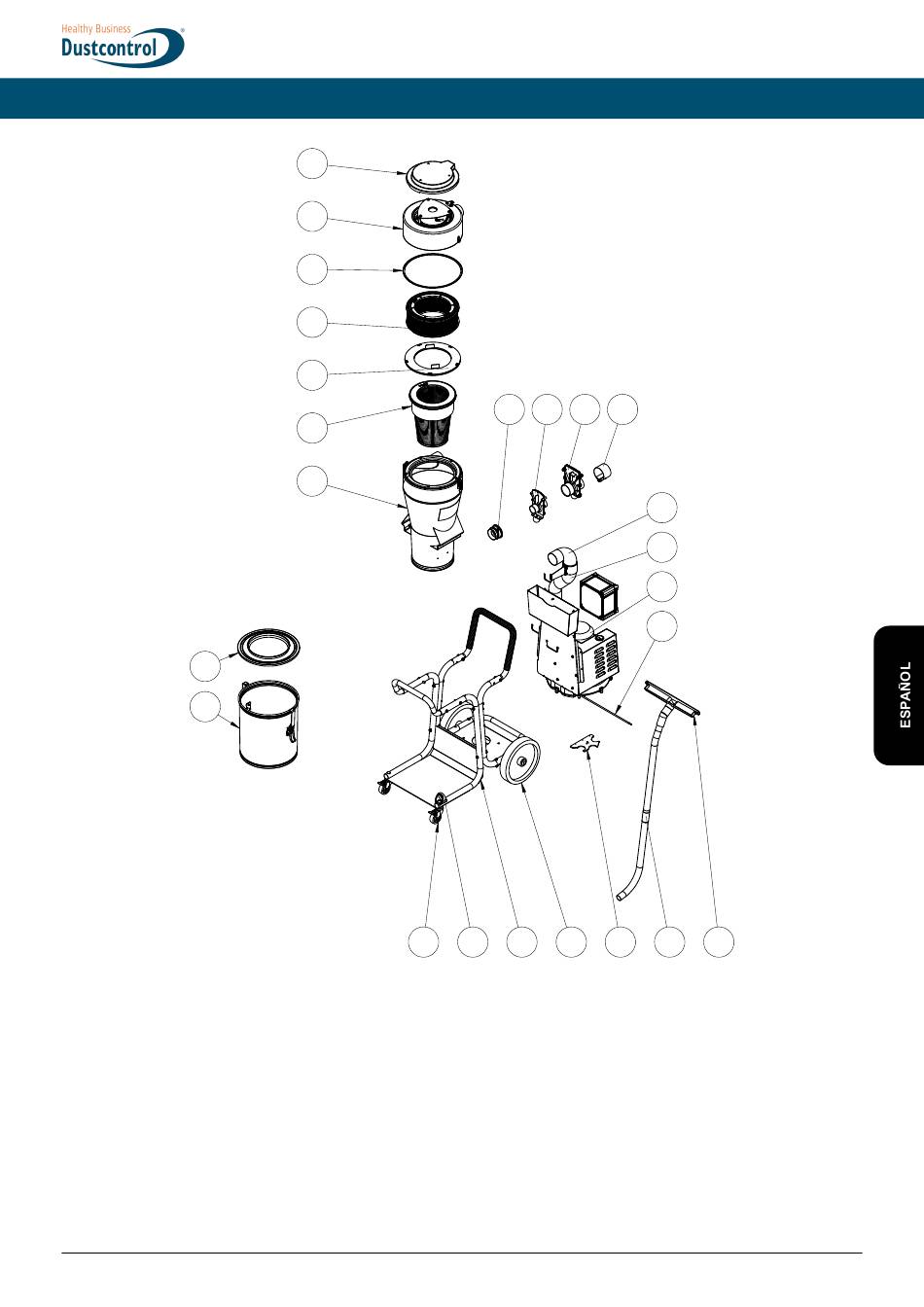 Healthy Business
Dustcontrol®

ESPAÑOL