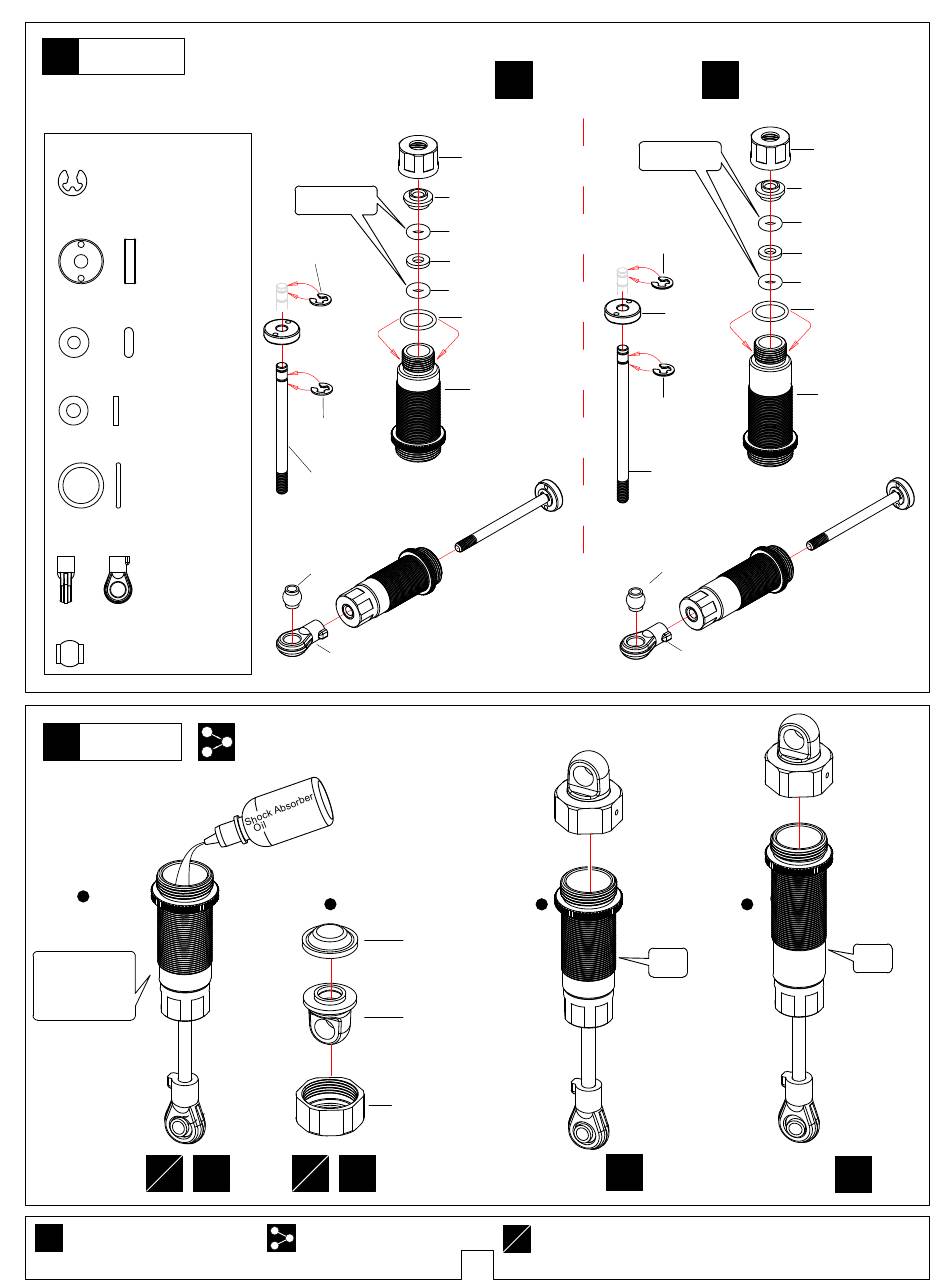 Shock Absorber Oil