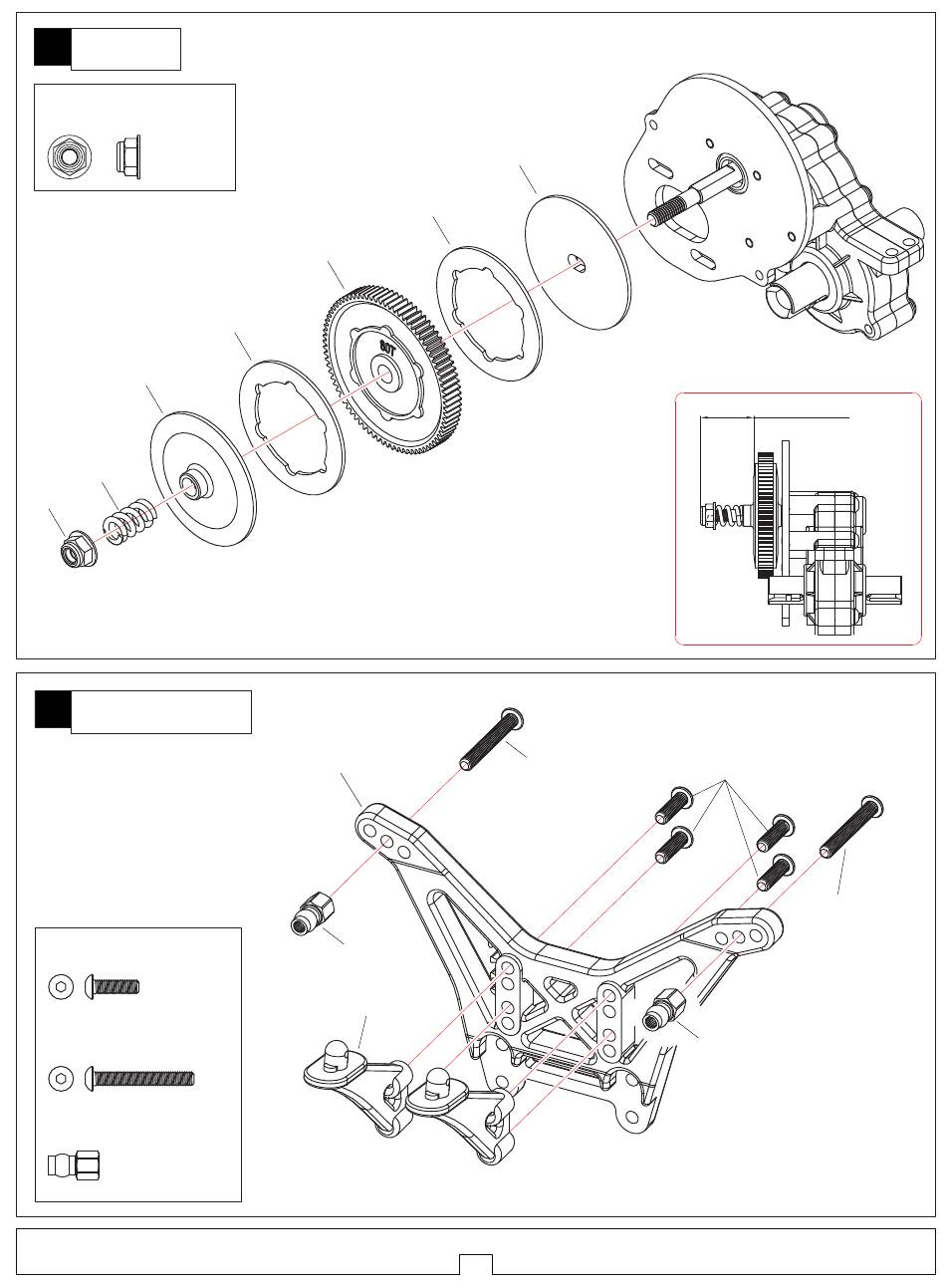 80T