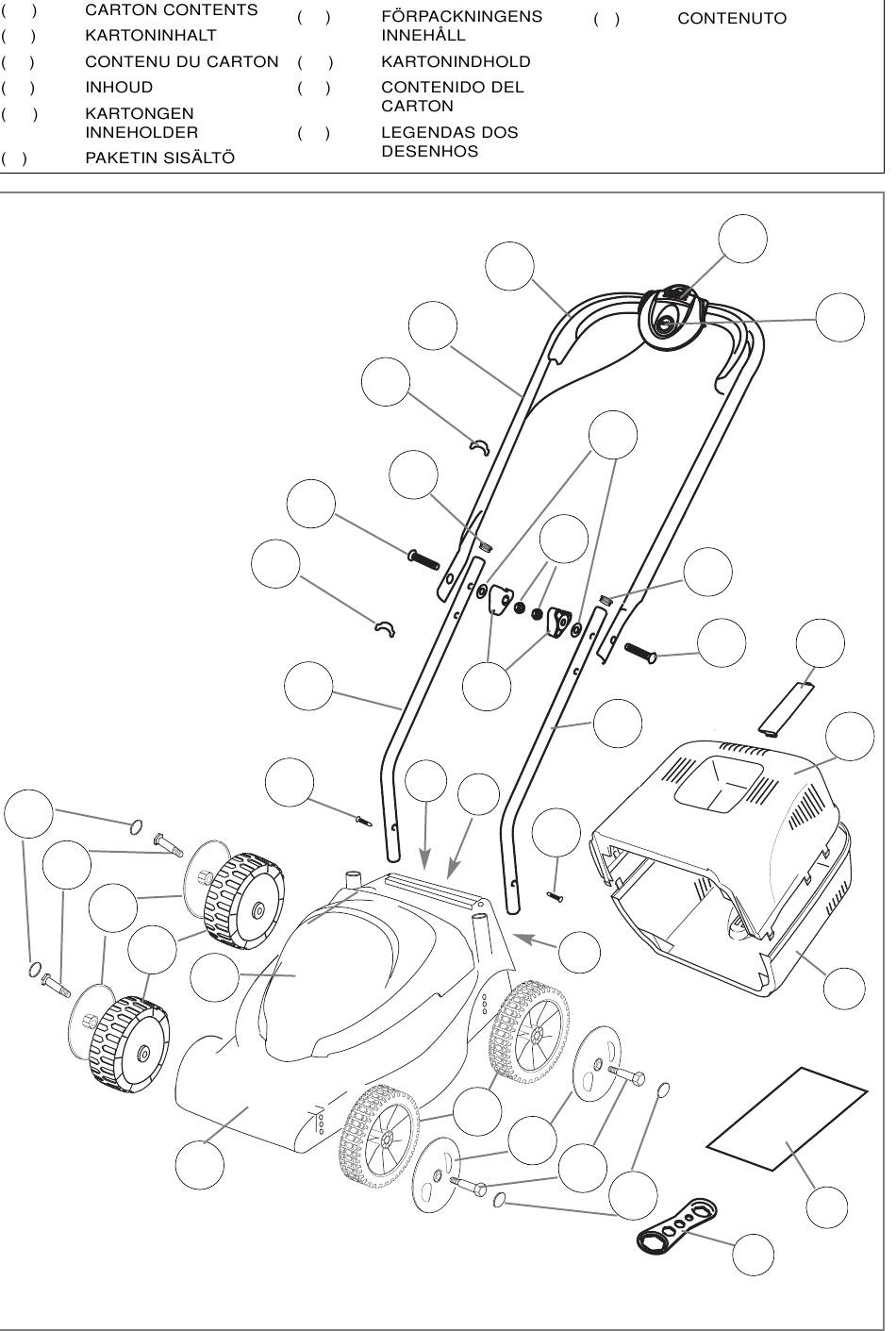 ( ) CARTON CONTENTS
( ) KARTONINHALT
( ) CONTENU DU CARTON
( ) INHOUD
( ) KARTONGEN INNEHOLDER
( ) PAKETIN SISÄLTÖ

( ) FÖRPACKNINGENS INNEHÅLL
( ) KARTONINDHOLD
( ) CONTENIDO DEL CARTON
( ) LEGENDAS DOS DESENHOS

( ) CONTENUTO